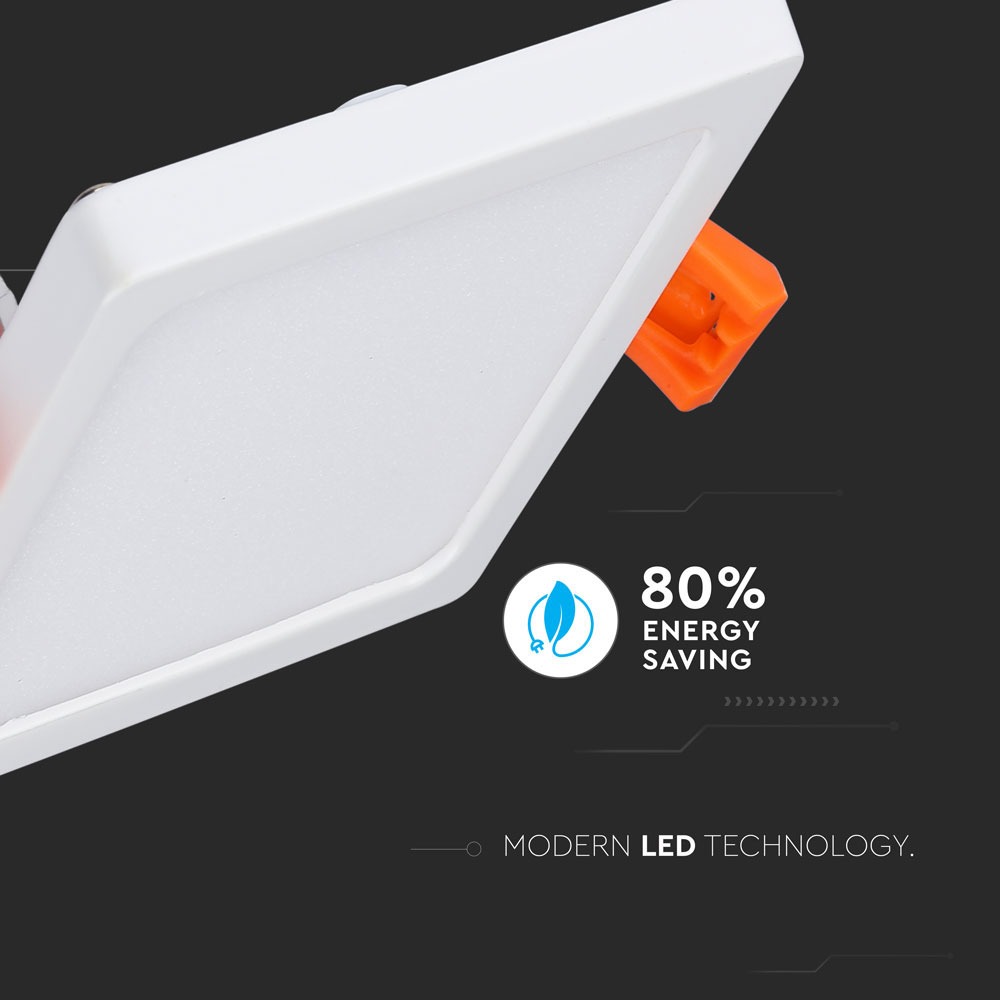 80%
ENERGY
SAVING

MODERN LED TECHNOLOGY.