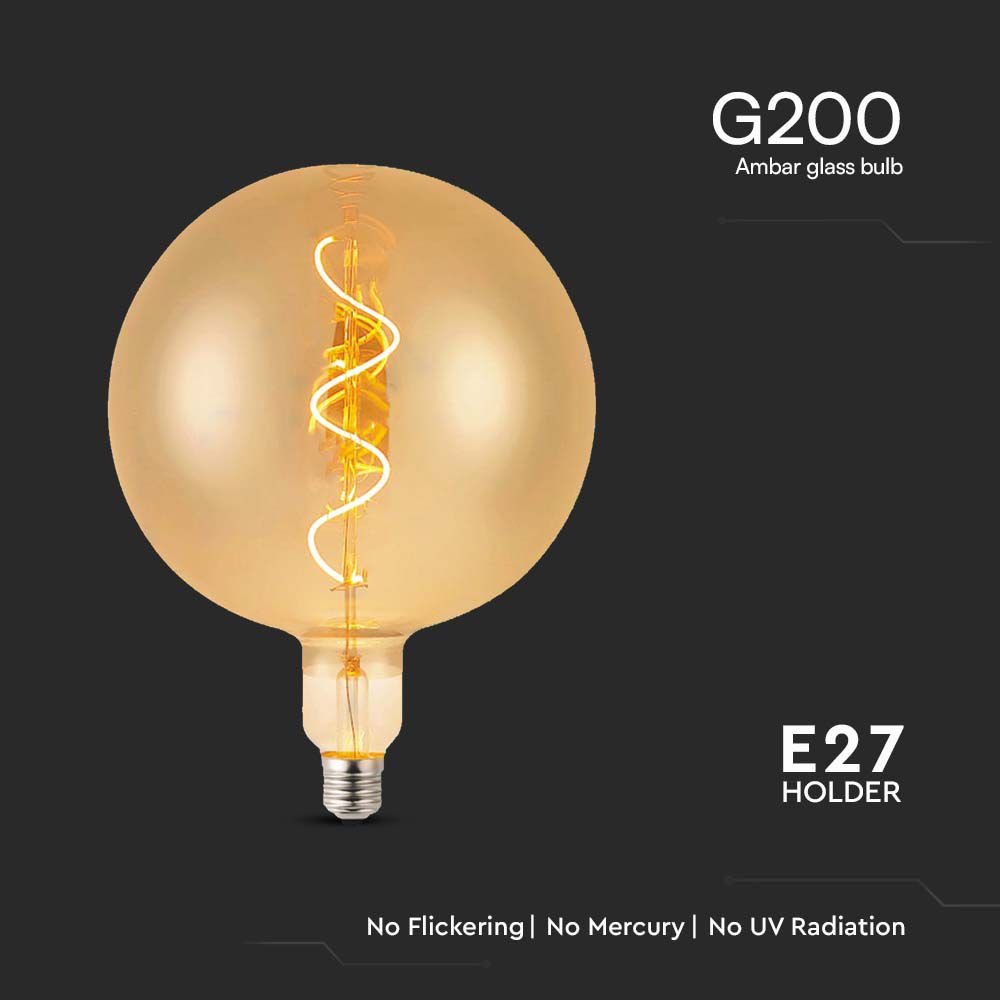 G200
Ambar glass bulb

E27
HOLDER

No Flickering | No Mercury | No UV Radiation