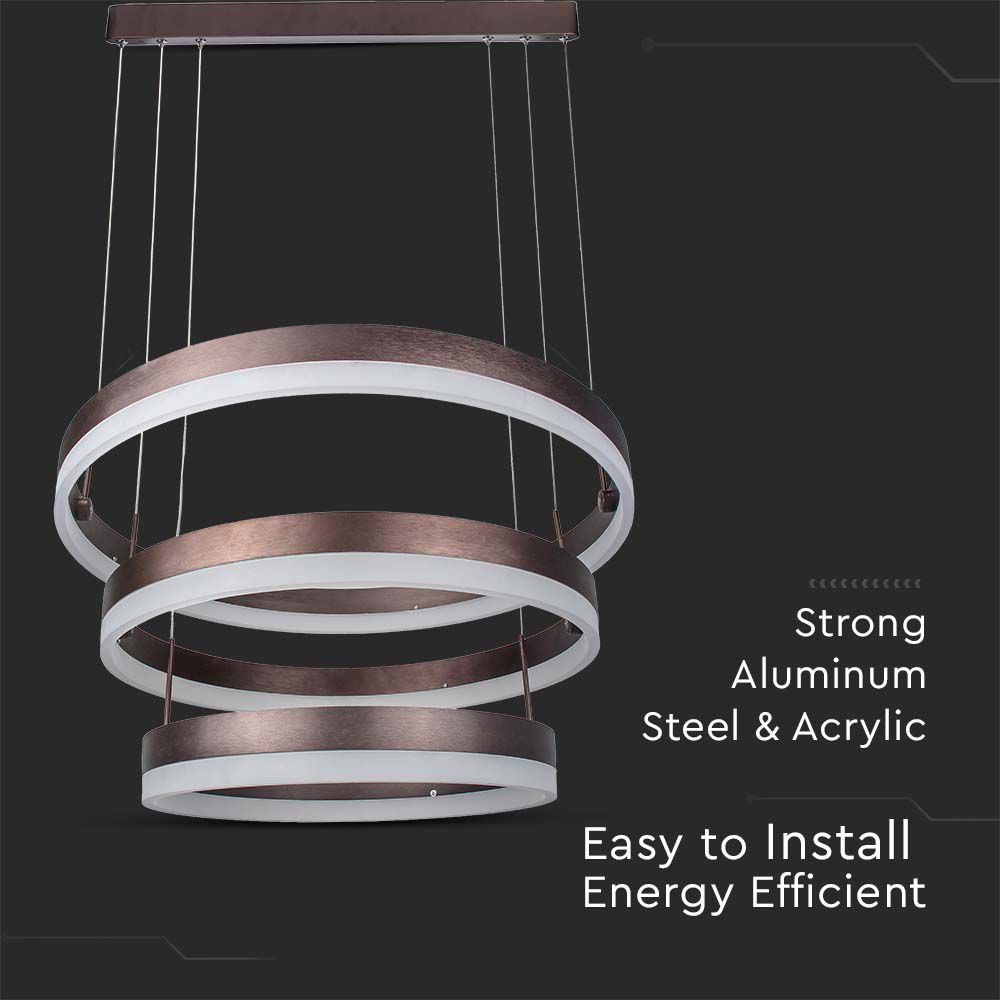 Strong
Aluminum
Steel & Acrylic

Easy to Install
Energy Efficient