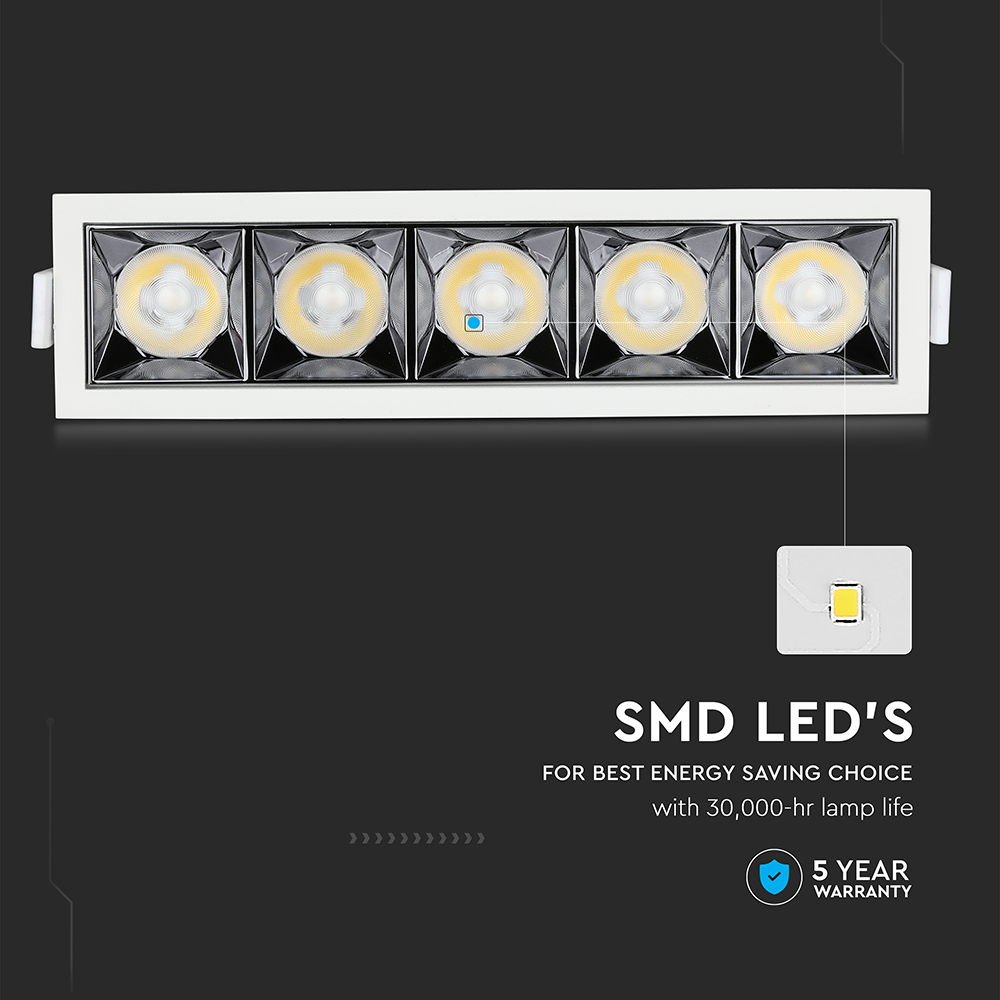 SMD LED'S

FOR BEST ENERGY SAVING CHOICE

with 30,000-hr lamp life

5 YEAR
WARRANTY