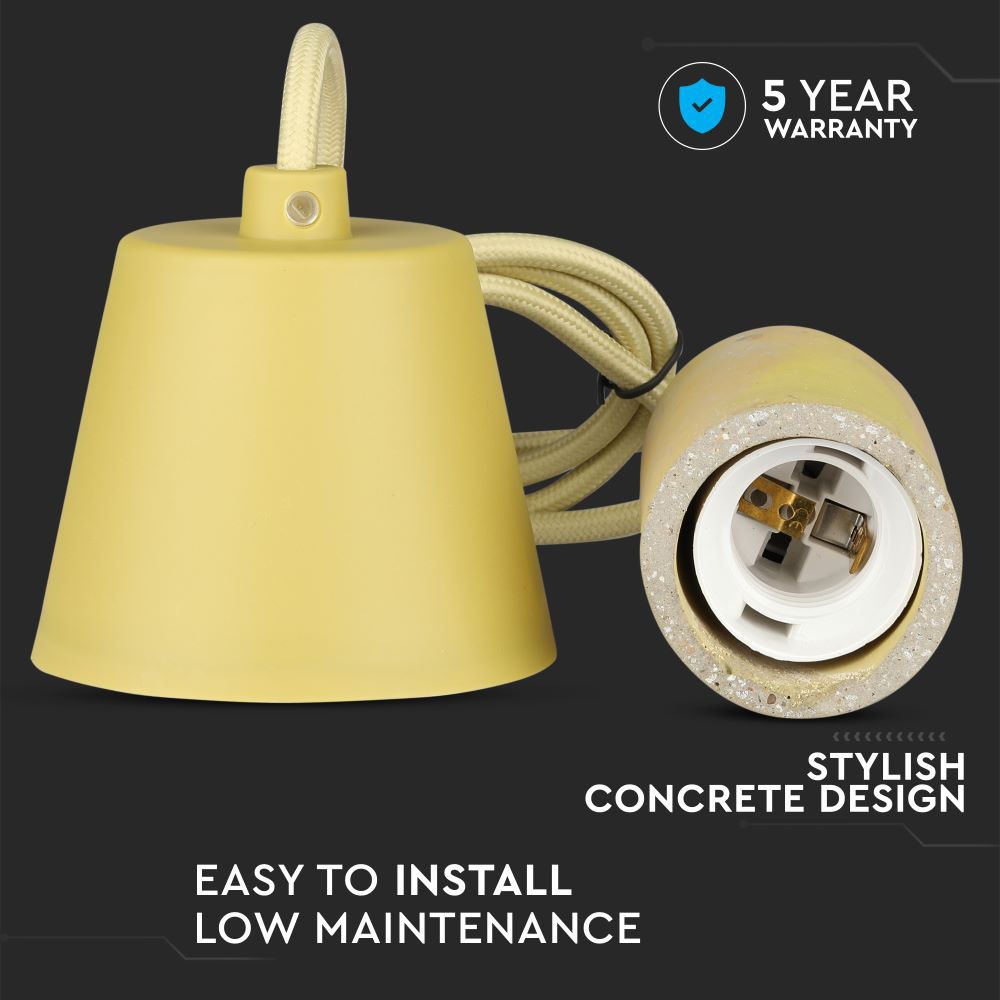 5 YEAR
WARRANTY

STYLISH
CONCRETE DESIGN

EASY TO INSTALL
LOW MAINTENANCE