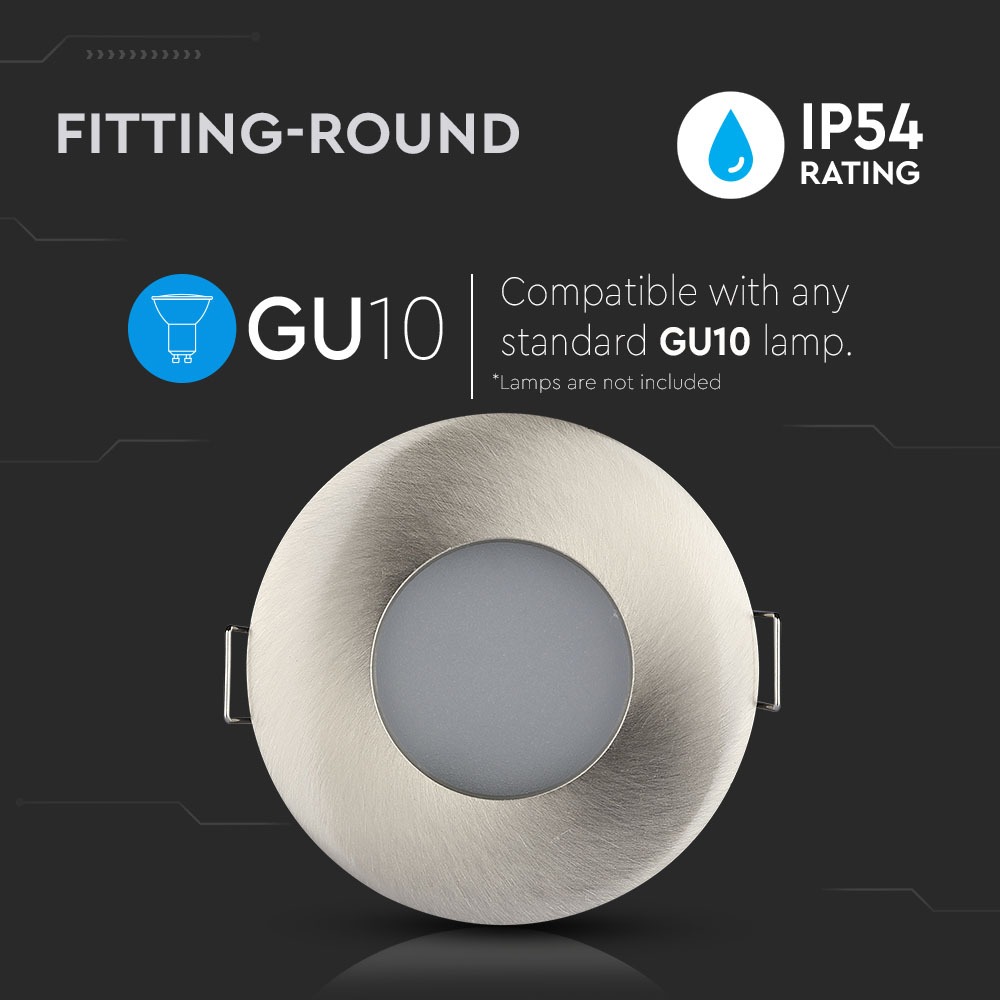 FITTING-ROUND

IP54
RATING

GU10

Compatible with any standard GU10 lamp.
*Lamps are not included