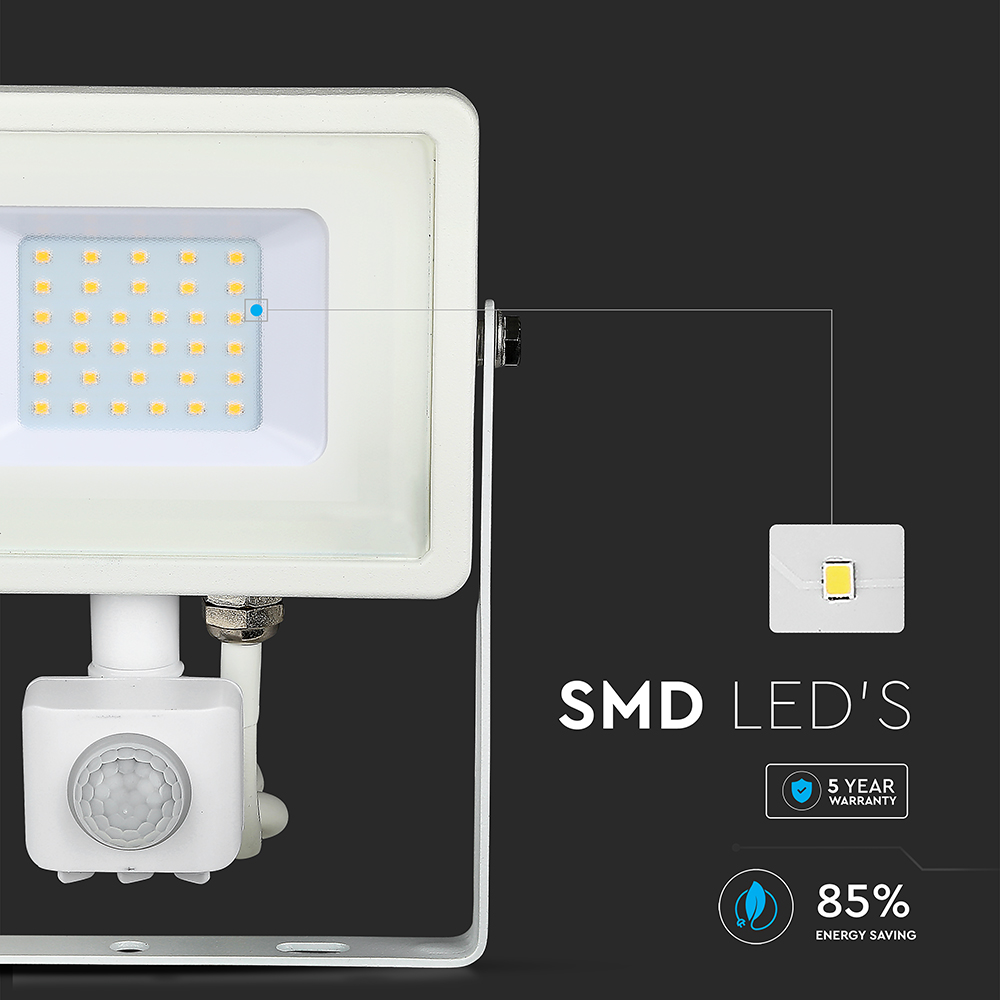 SMD LED'S

5 YEAR
WARRANTY

85%
ENERGY SAVING