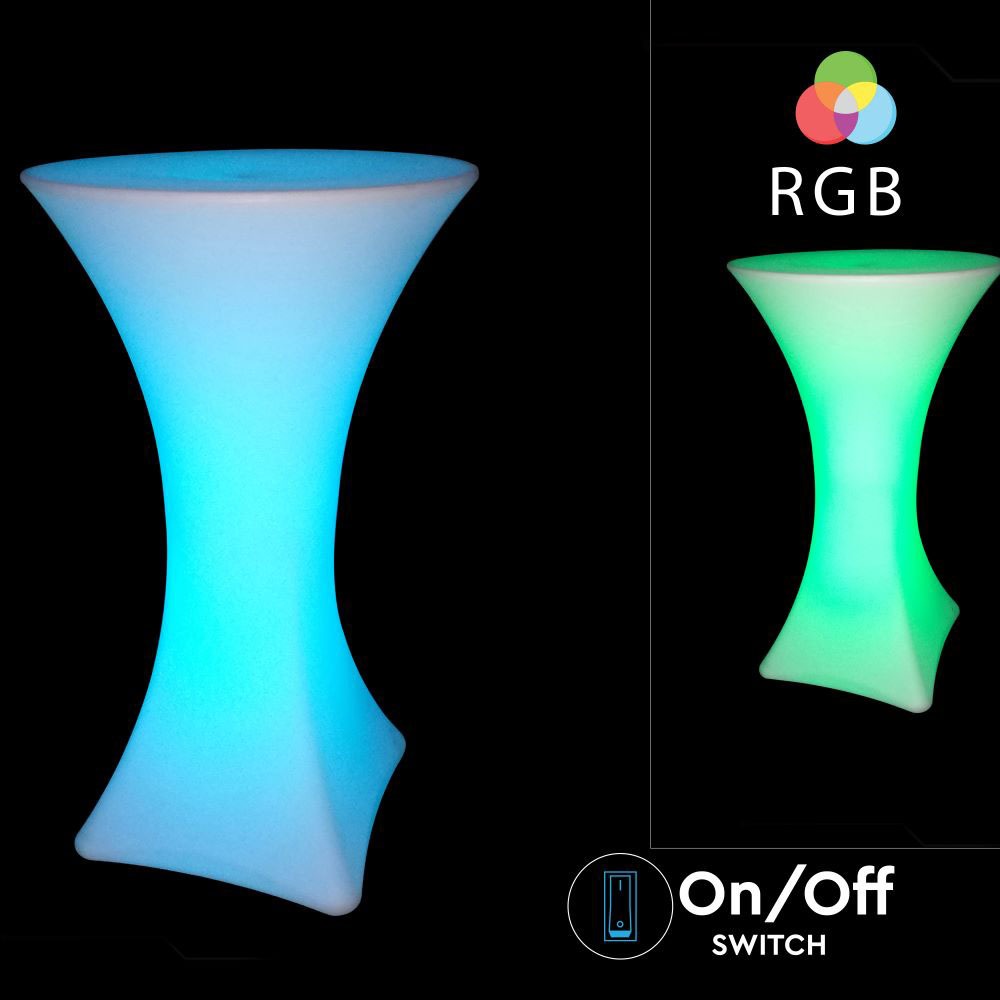 RGB

On/Off
SWITCH