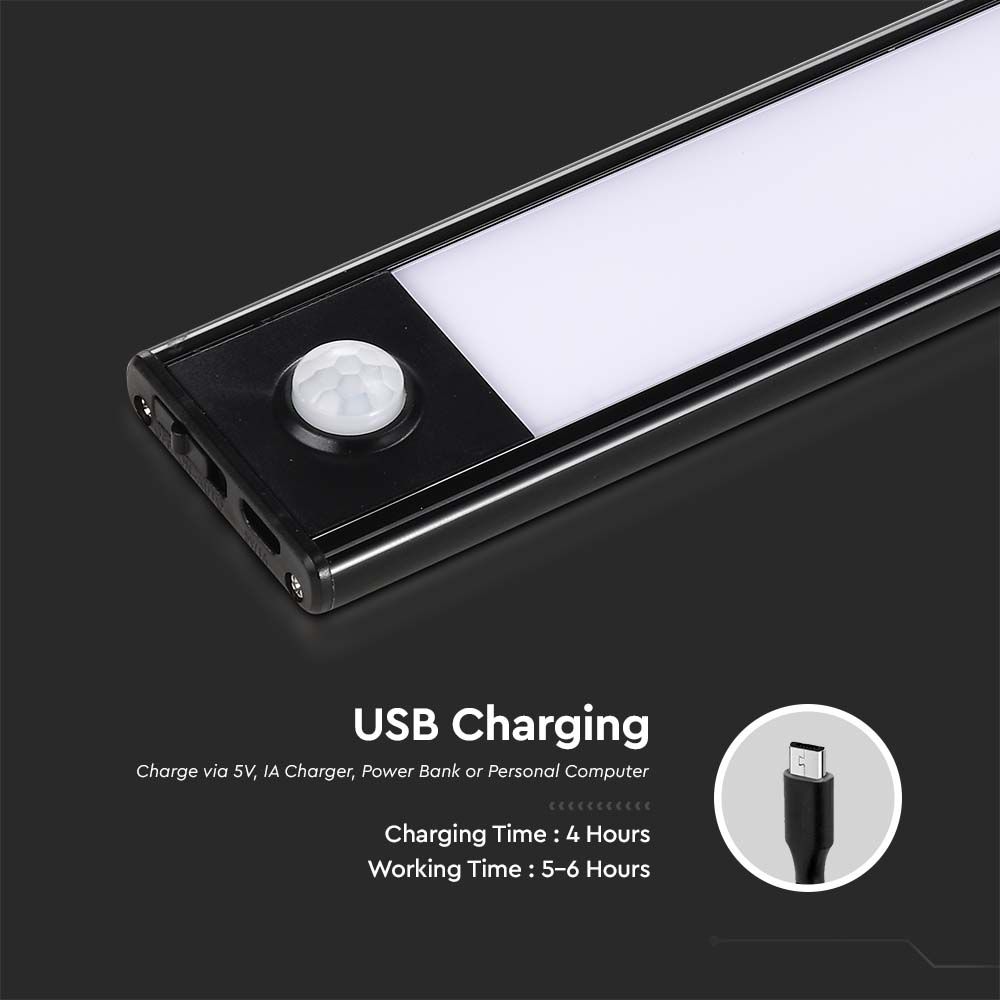 USB Charging

Charge via 5V, IA Charger, Power Bank or Personal Computer

Charging Time : 4 Hours
Working Time : 5-6 Hours