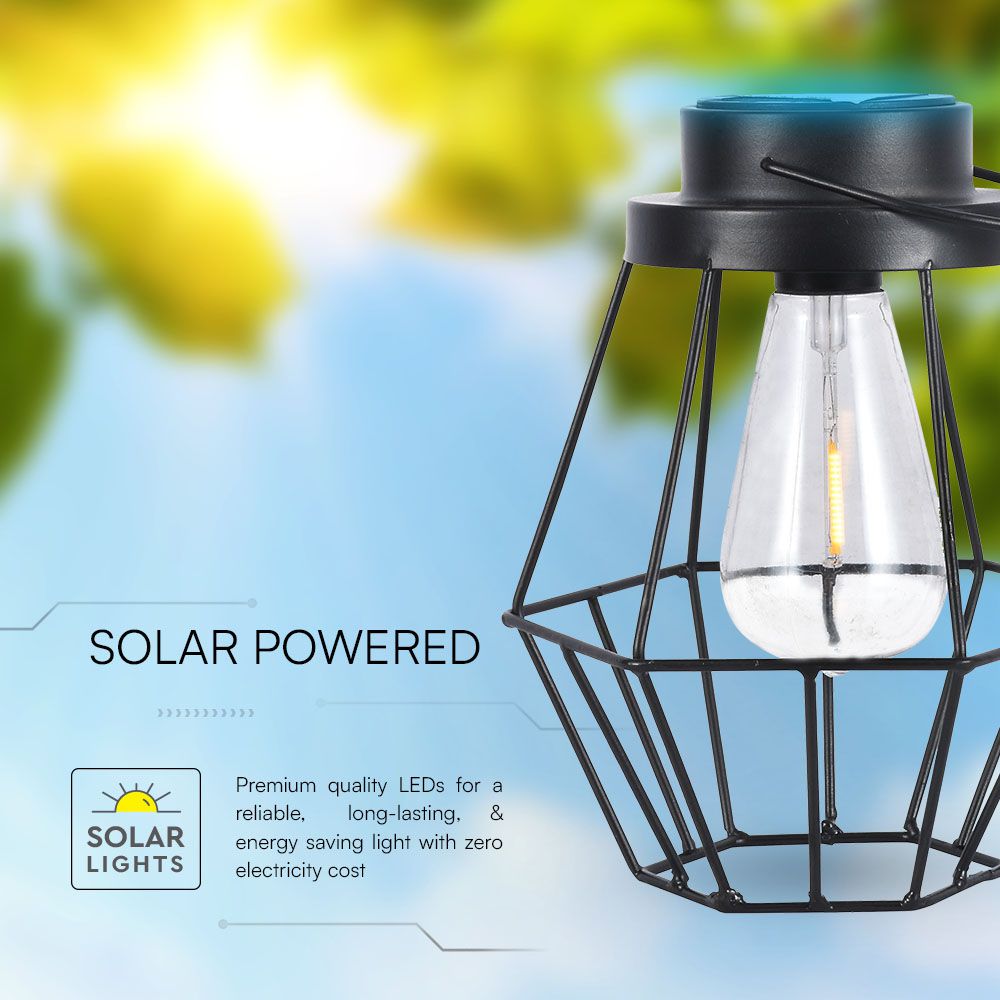 SOLAR POWERED

SOLAR LIGHTS

Premium quality LEDs for a reliable, long-lasting, & energy saving light with zero electricity cost