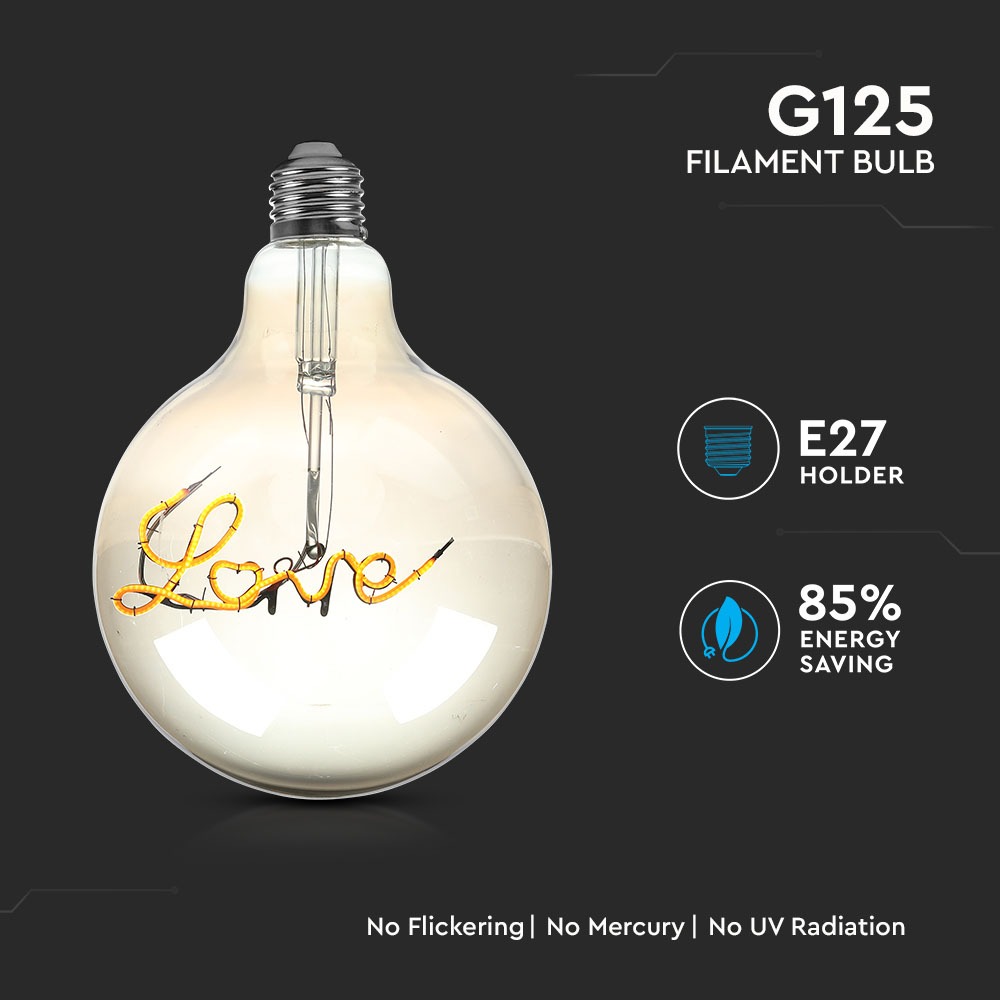 G125
FILAMENT BULB

Love

E27
HOLDER

85%
ENERGY
SAVING

No Flickering | No Mercury | No UV Radiation