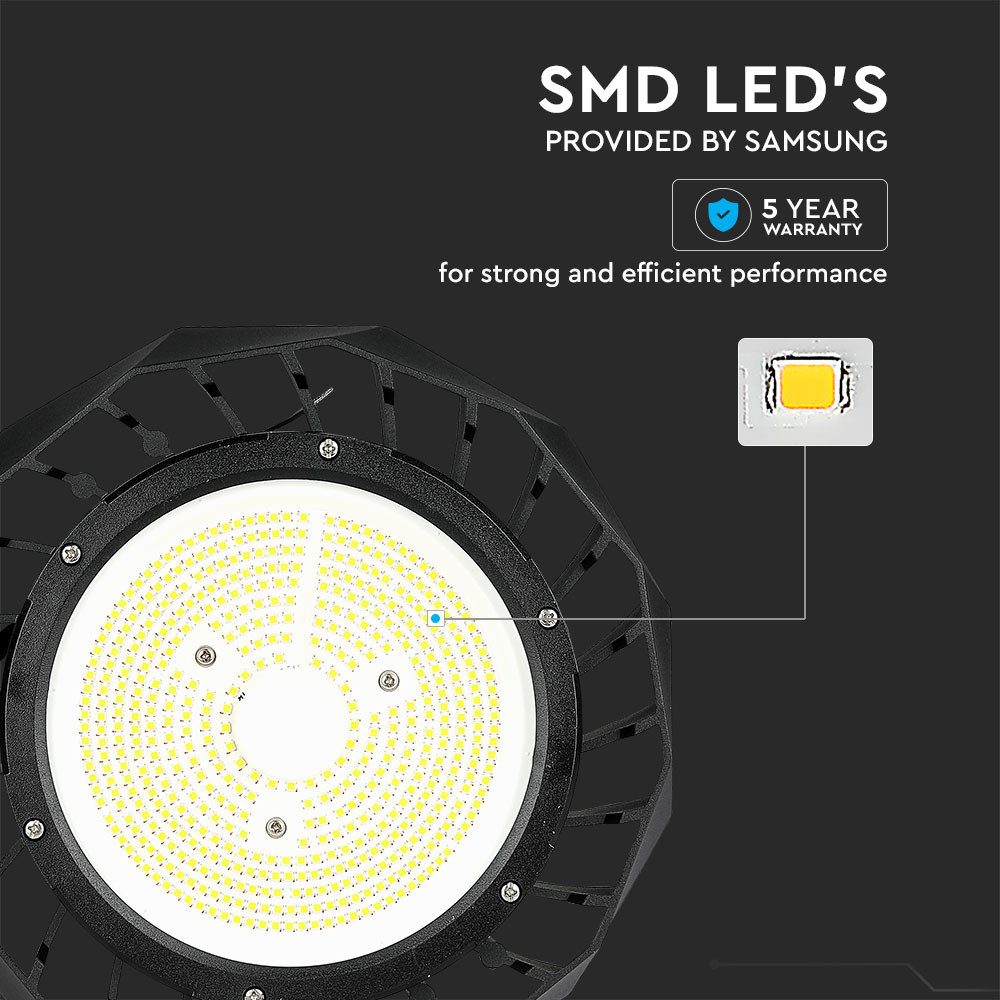 SMD LED'S
PROVIDED BY SAMSUNG

5 YEAR
WARRANTY

for strong and efficient performance