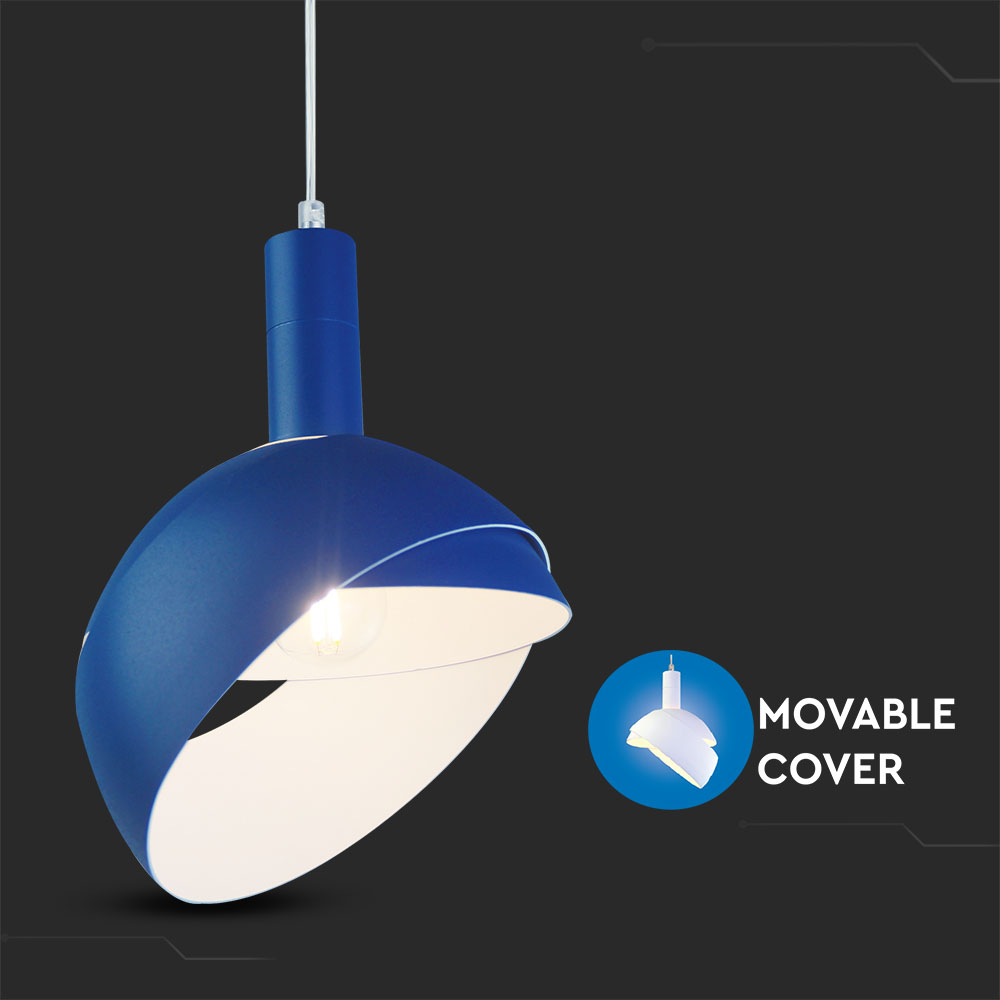 MOVABLE
COVER