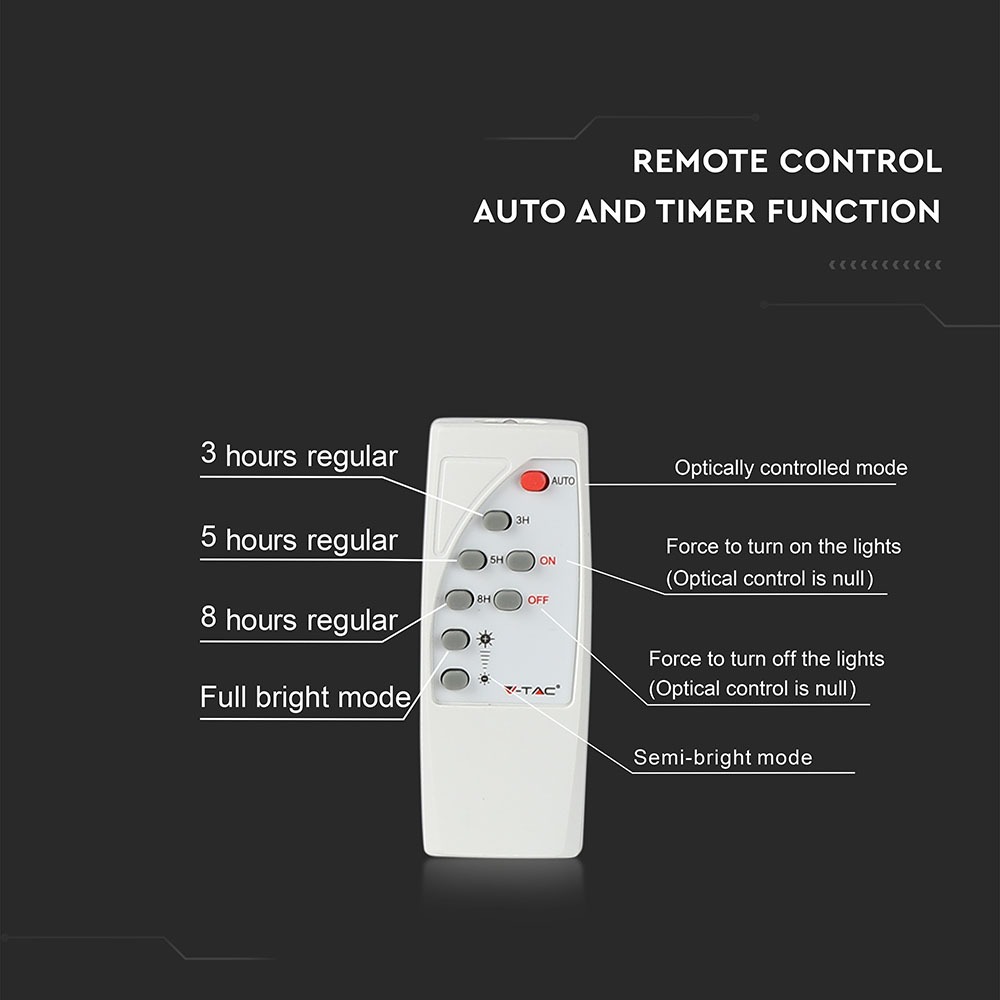 REMOTE CONTROL
AUTO AND TIMER FUNCTION

3 hours regular

5 hours regular

8 hours regular

Full bright mode

AUTO

3H

5H

ON

8H

OFF

V-TAC

Optically controlled mode

Force to turn on the lights
(Optical control is null)

Force to turn off the lights
(Optical control is null)

Semi-bright mode