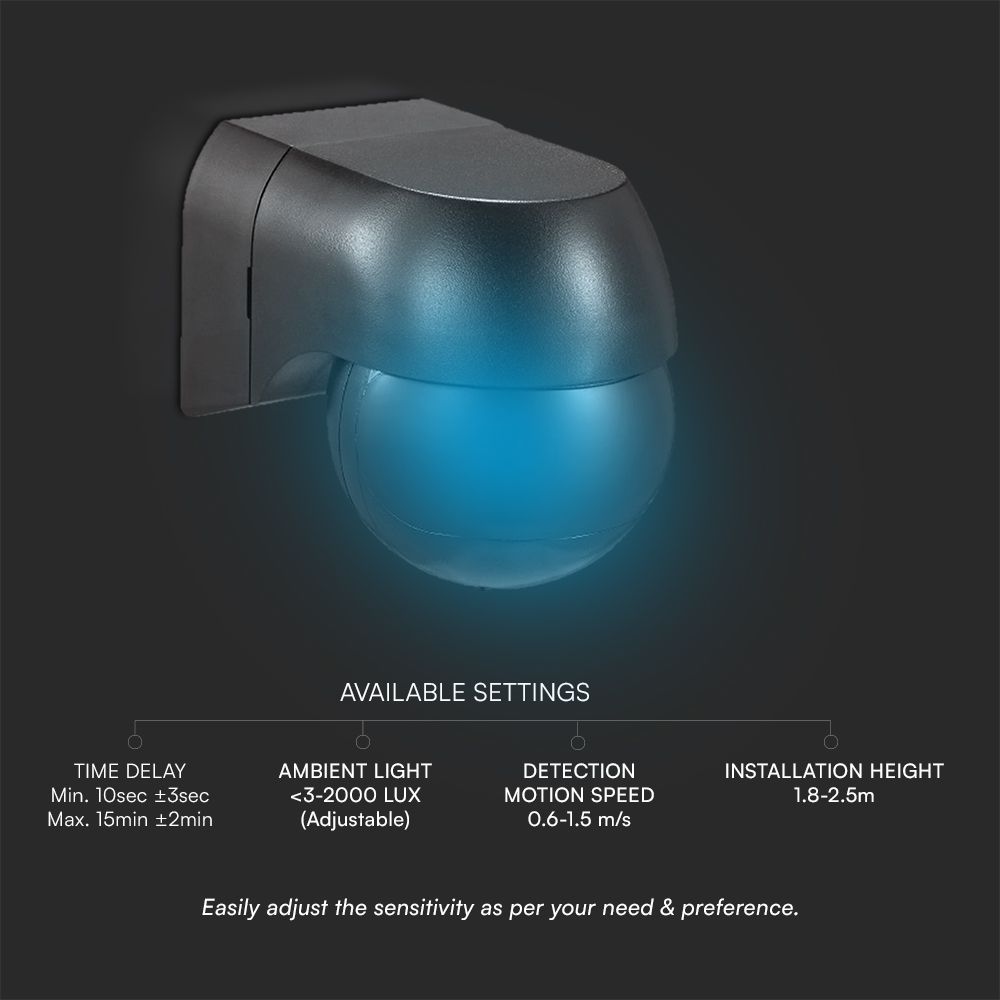 AVAILABLE SETTINGS

TIME DELAY
Min. 10sec ±3sec
Max. 15min ±2min

AMBIENT LIGHT
<3-2000 LUX
(Adjustable)

DETECTION
MOTION SPEED
0.6-1.5 m/s

INSTALLATION HEIGHT
1.8-2.5m

Easily adjust the sensitivity as per your need & preference.