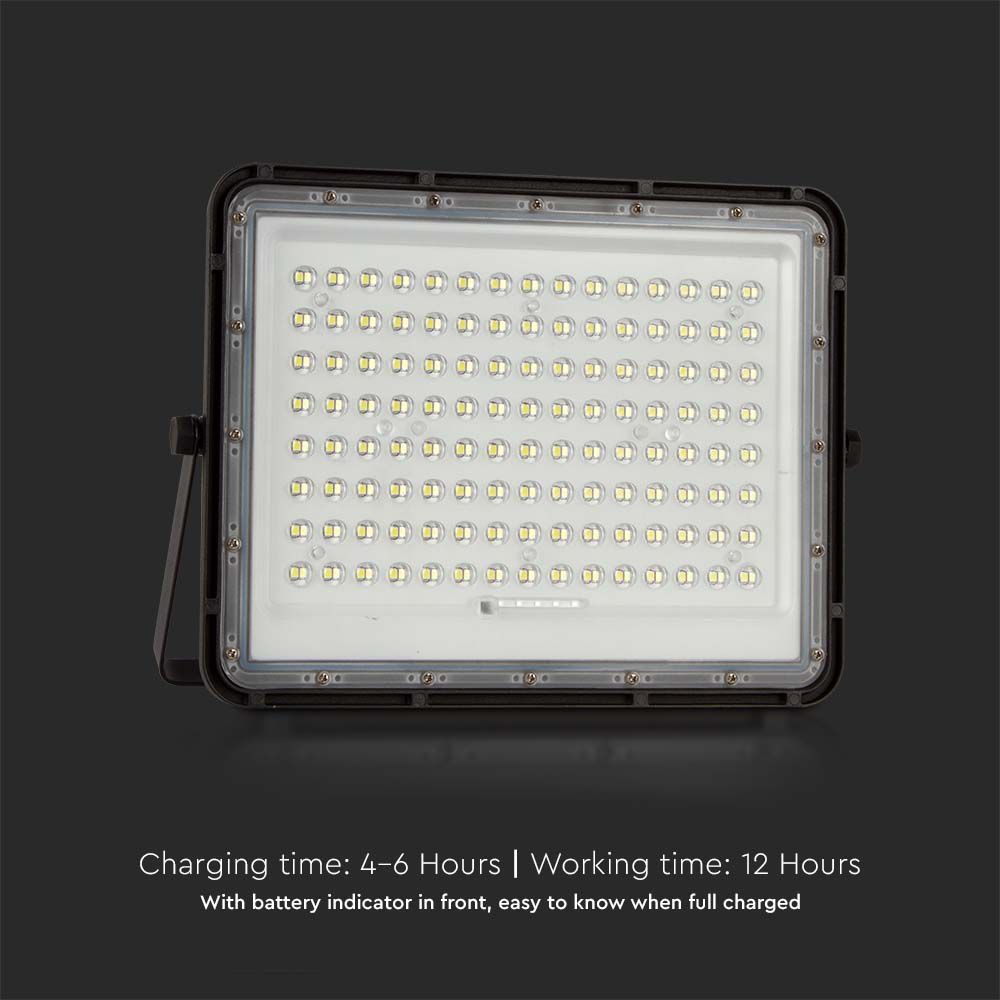 Charging time: 4-6 Hours | Working time: 12 Hours

With battery indicator in front, easy to know when full charged