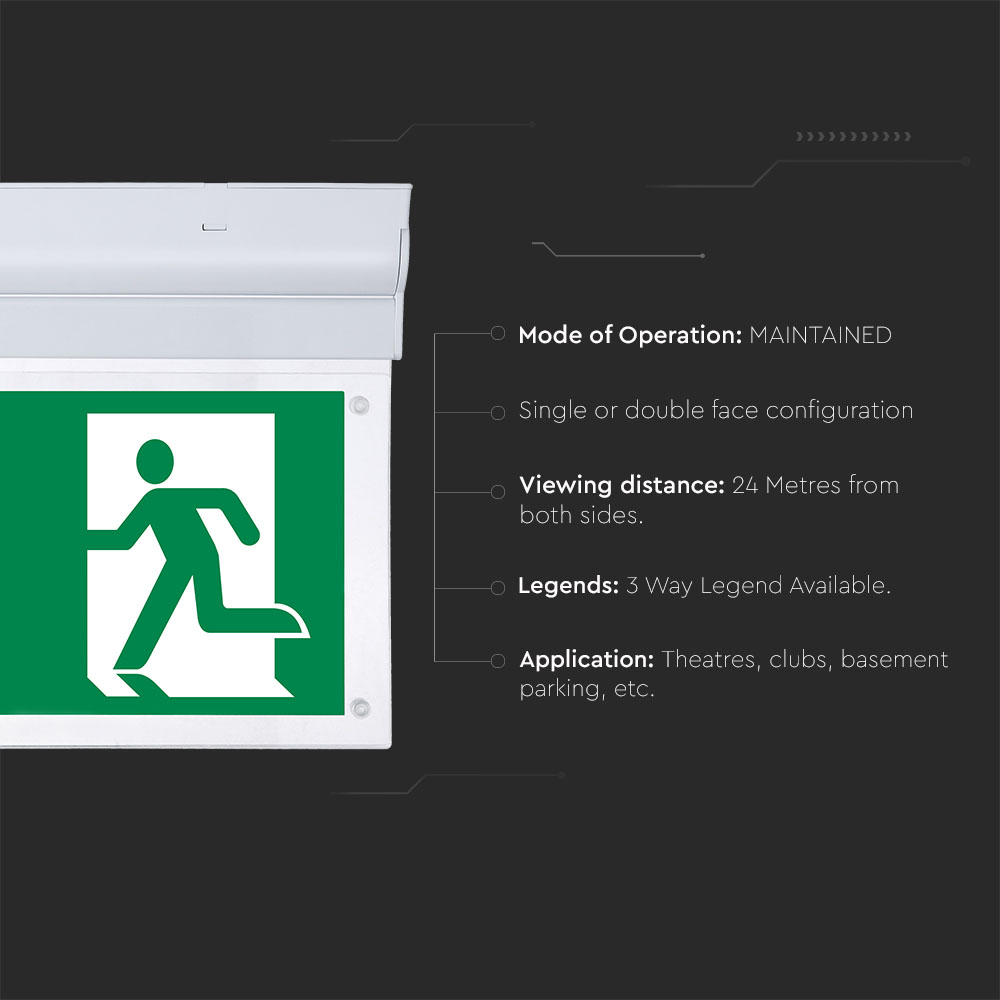 Mode of Operation: MAINTAINED

Single or double face configuration

Viewing distance: 24 Metres from both sides.

Legends: 3 Way Legend Available.

Application: Theatres, clubs, basement parking, etc.