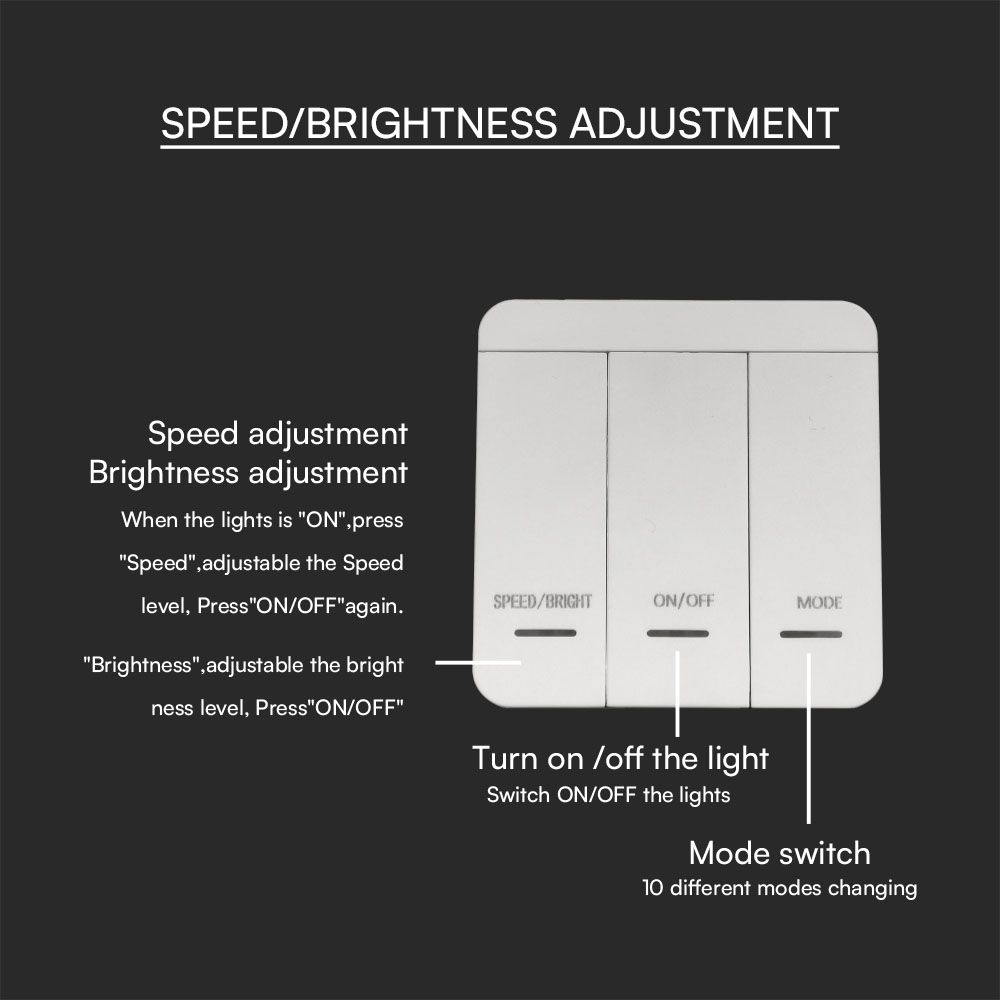 SPEED/BRIGHTNESS ADJUSTMENT

Speed adjustment
Brightness adjustment
When the lights is "ON",press "Speed",adjustable the Speed level, Press"ON/OFF"again.

"Brightness",adjustable the bright ness level, Press"ON/OFF"

SPEED/BRIGHT

ON/OFF

MODE

Turn on /off the light
Switch ON/OFF the lights

Mode switch
10 different modes changing