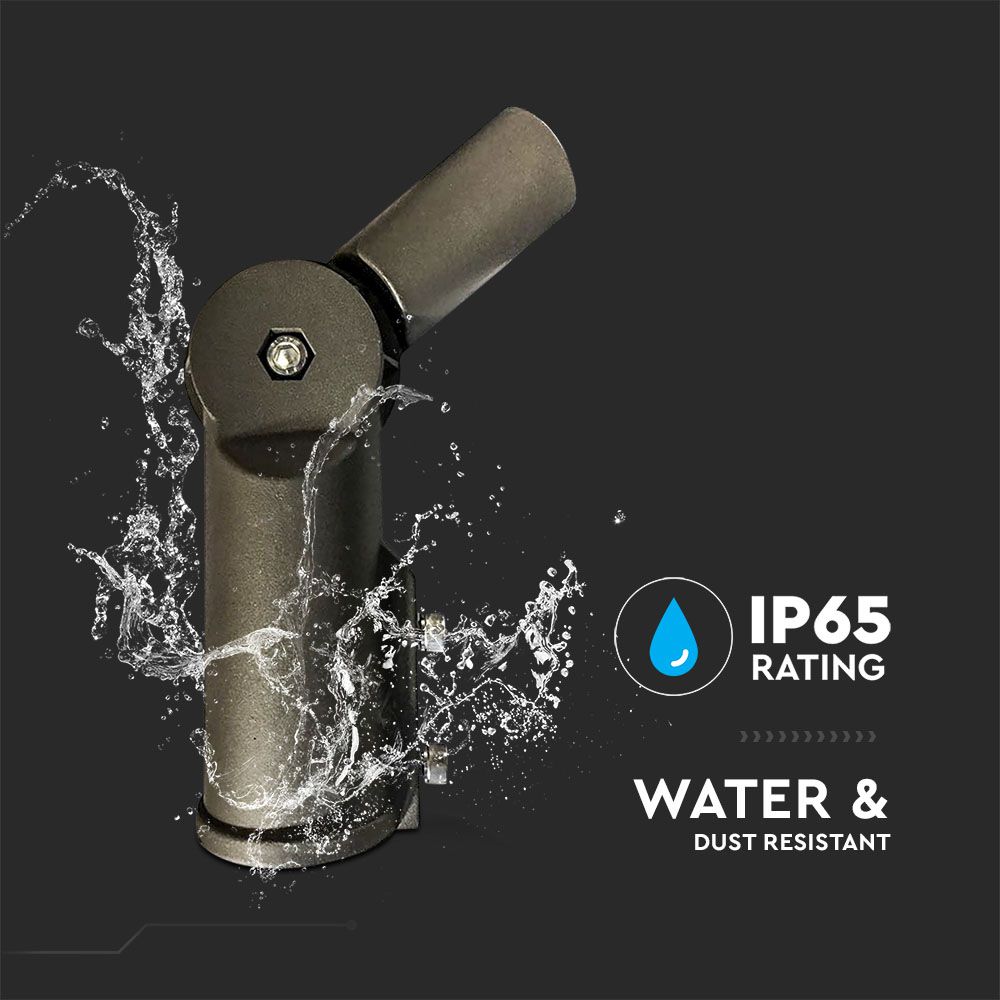 IP65
RATING

WATER &
DUST RESISTANT