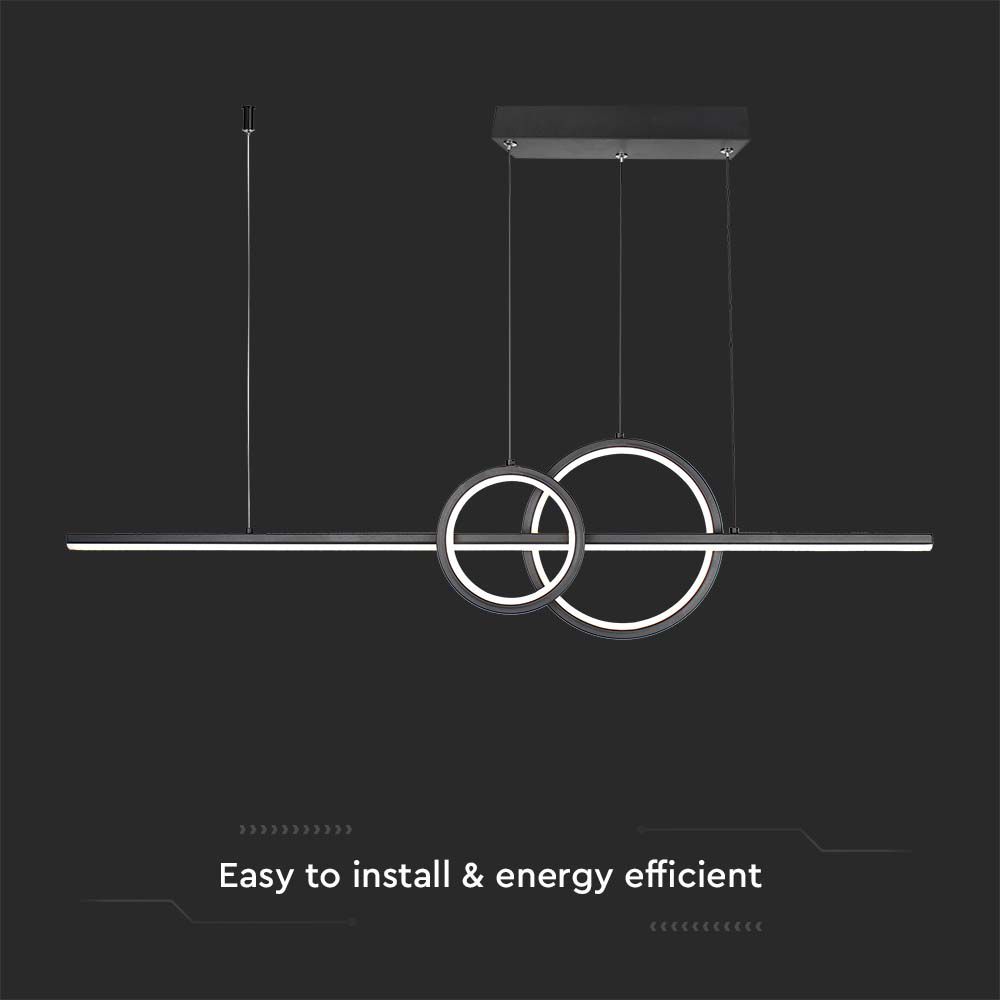 Easy to install & energy efficient