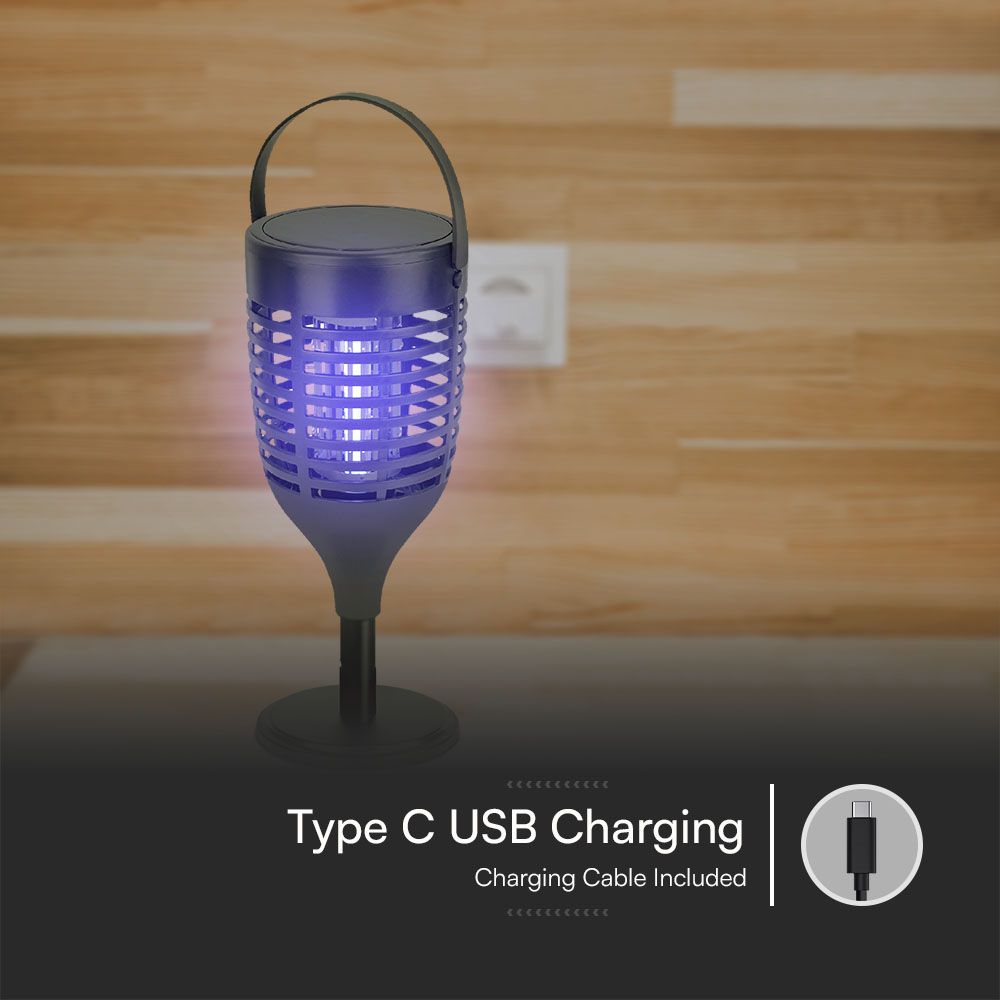 Type C USB Charging
Charging Cable Included