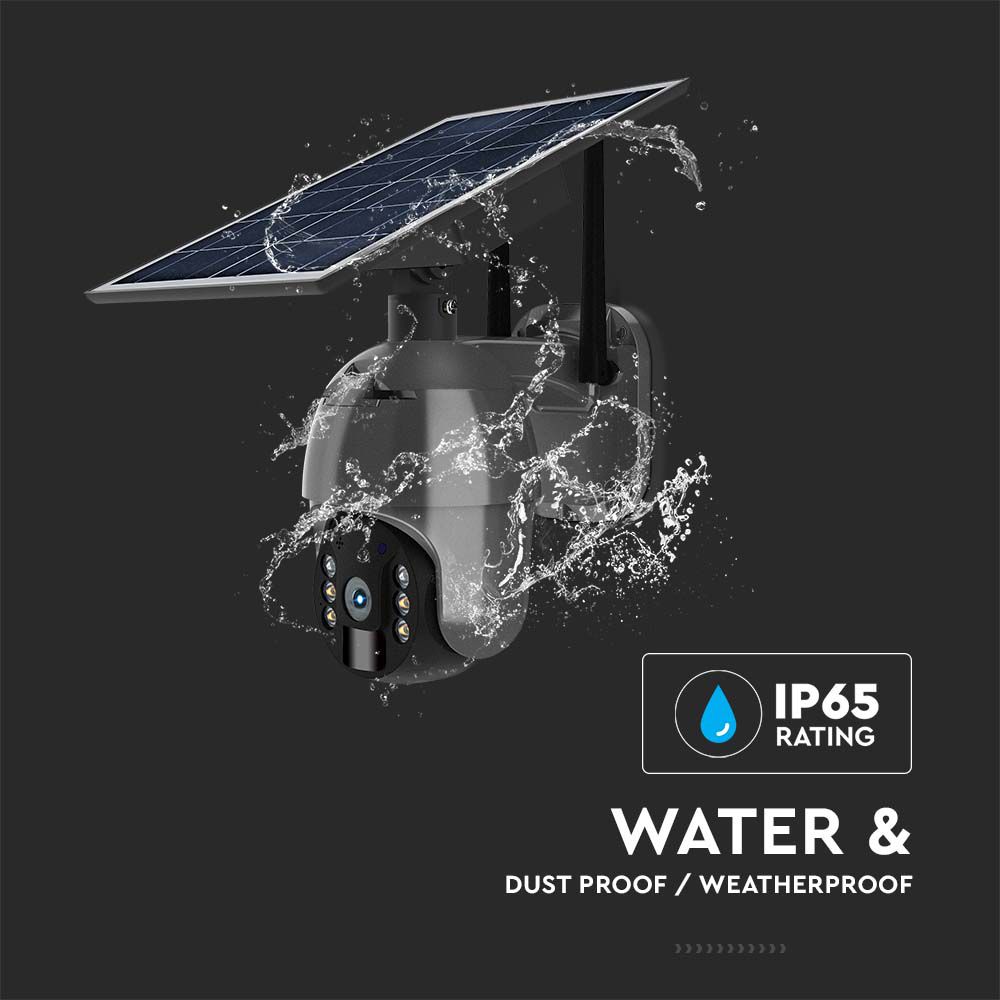 IP65
RATING

WATER &
DUST PROOF / WEATHERPROOF