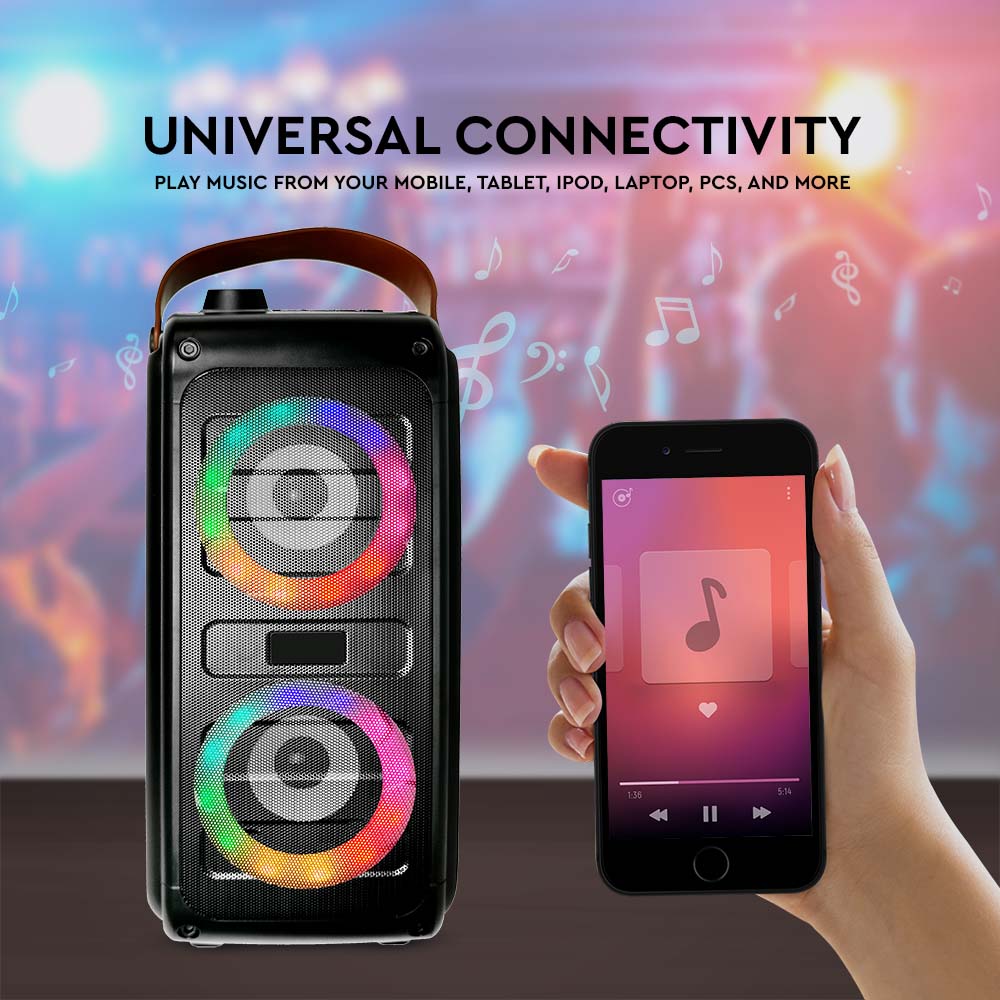 UNIVERSAL CONNECTIVITY

PLAY MUSIC FROM YOUR MOBILE, TABLET, IPOD, LAPTOP, PCS, AND MORE

1:36

5:14