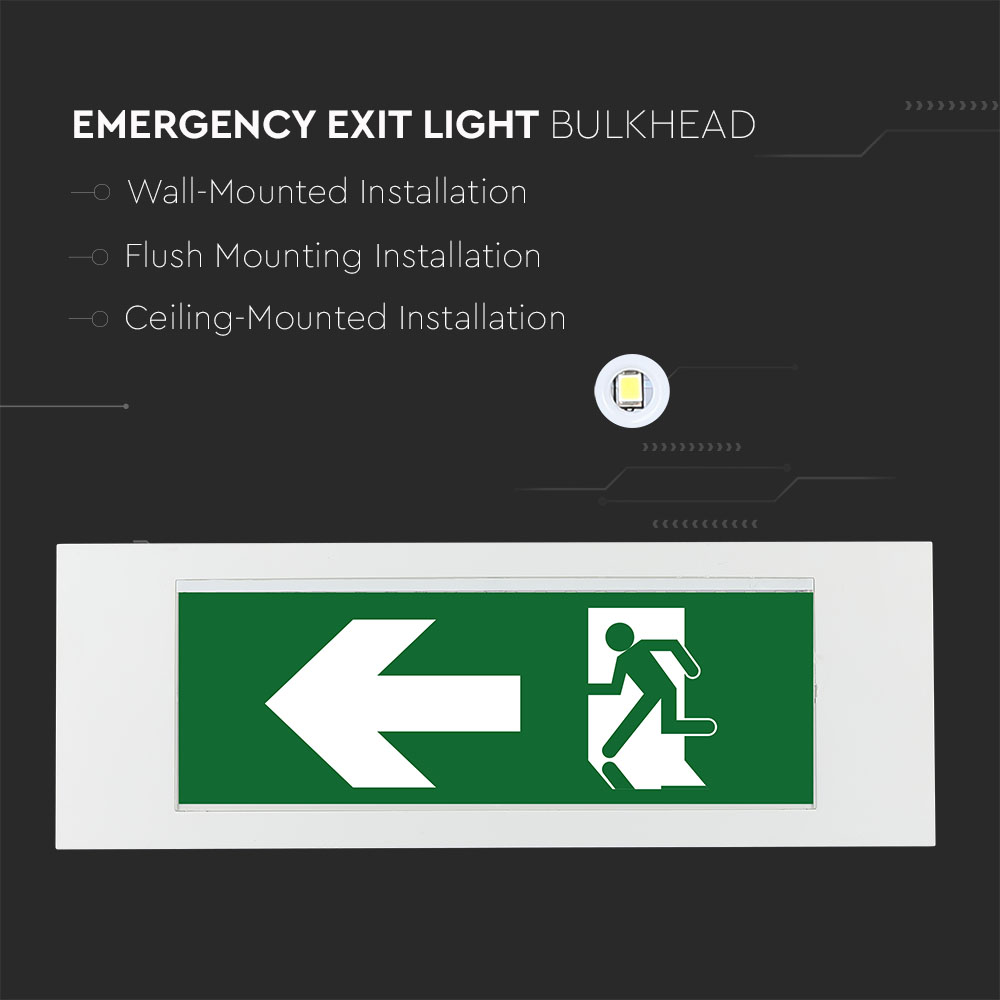 EMERGENCY EXIT LIGHT BULKHEAD

Wall-Mounted Installation

Flush Mounting Installation

Ceiling-Mounted Installation