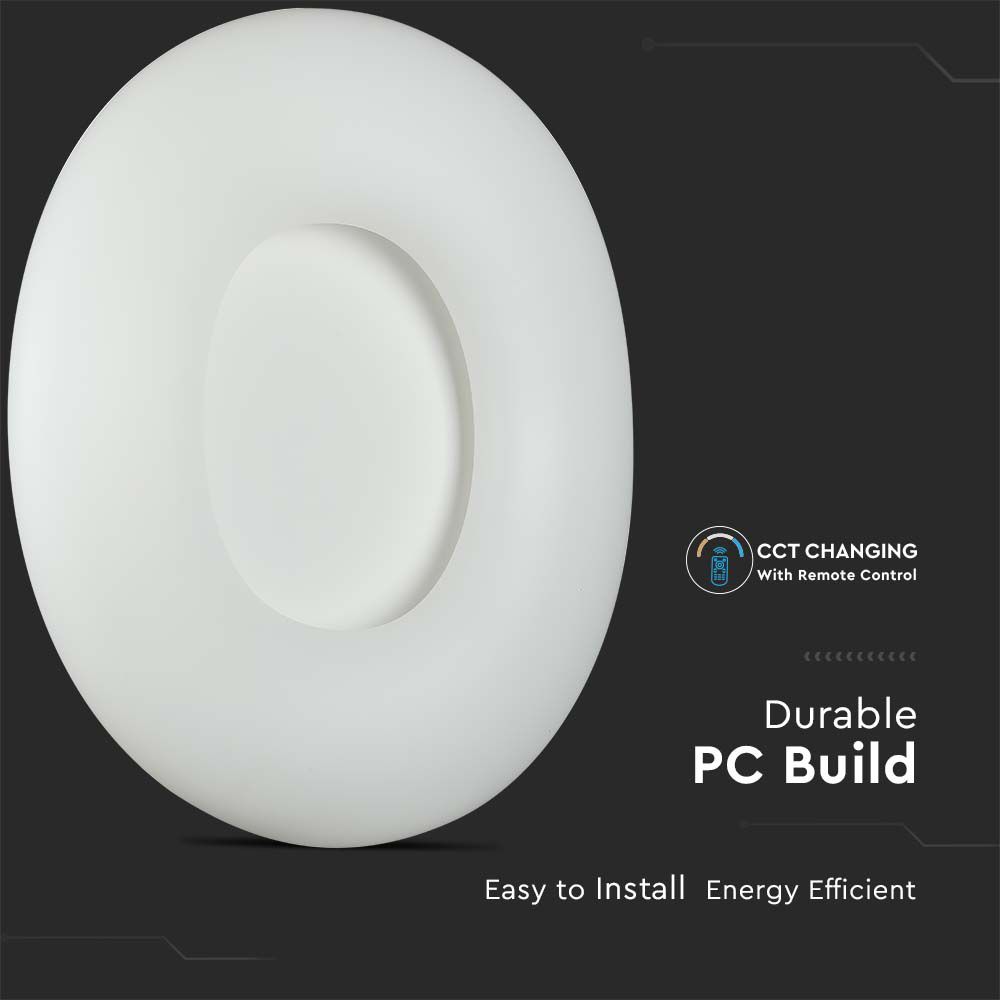 CCT CHANGING
With Remote Control

Durable
PC Build

Easy to Install Energy Efficient