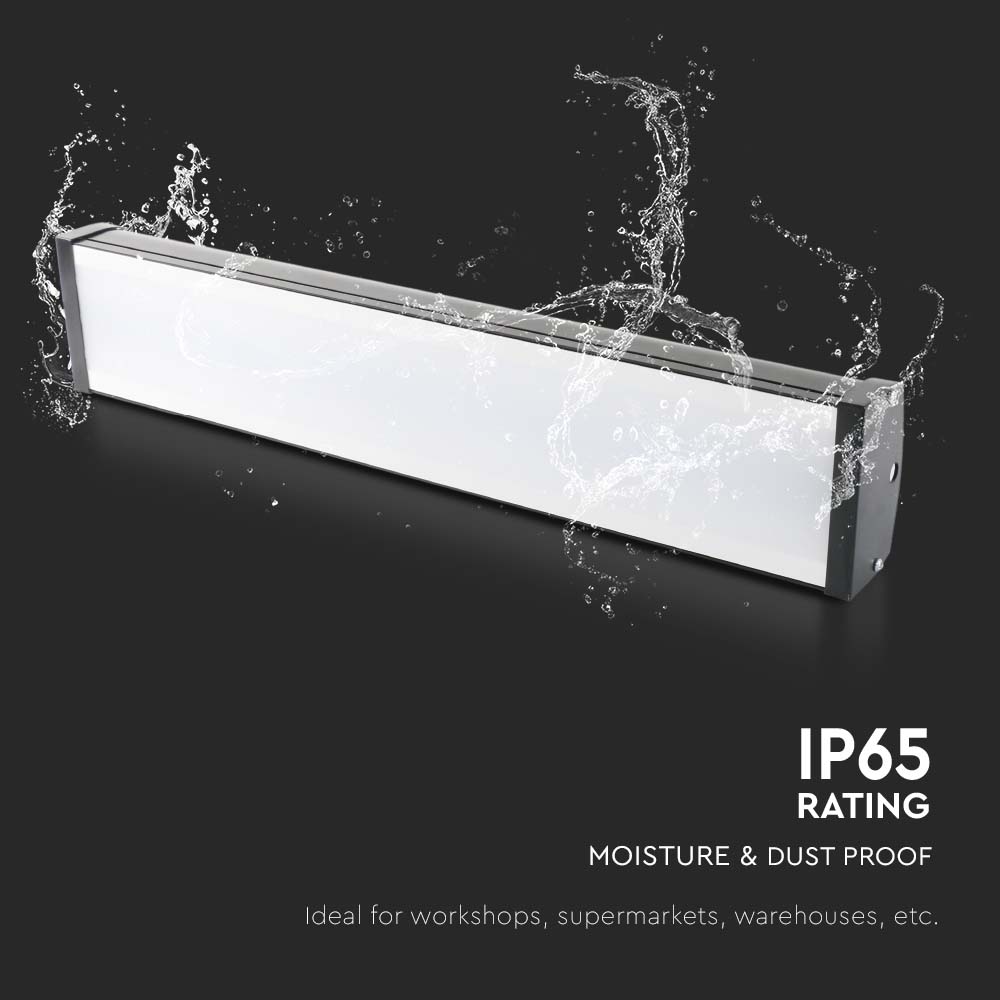 IP65
RATING

MOISTURE & DUST PROOF

Ideal for workshops, supermarkets, warehouses, etc.