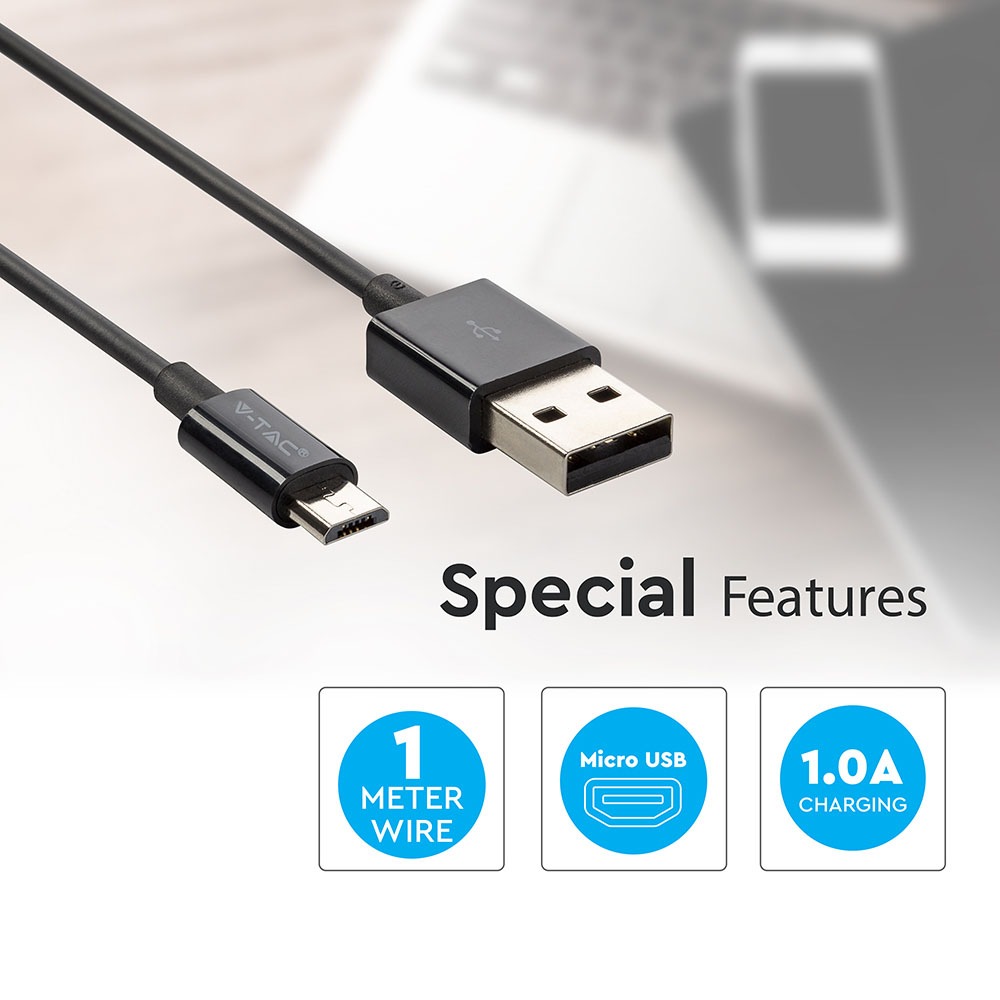 V-TAC®

Special Features

1
METER
WIRE

Micro USB

1.0A
CHARGING