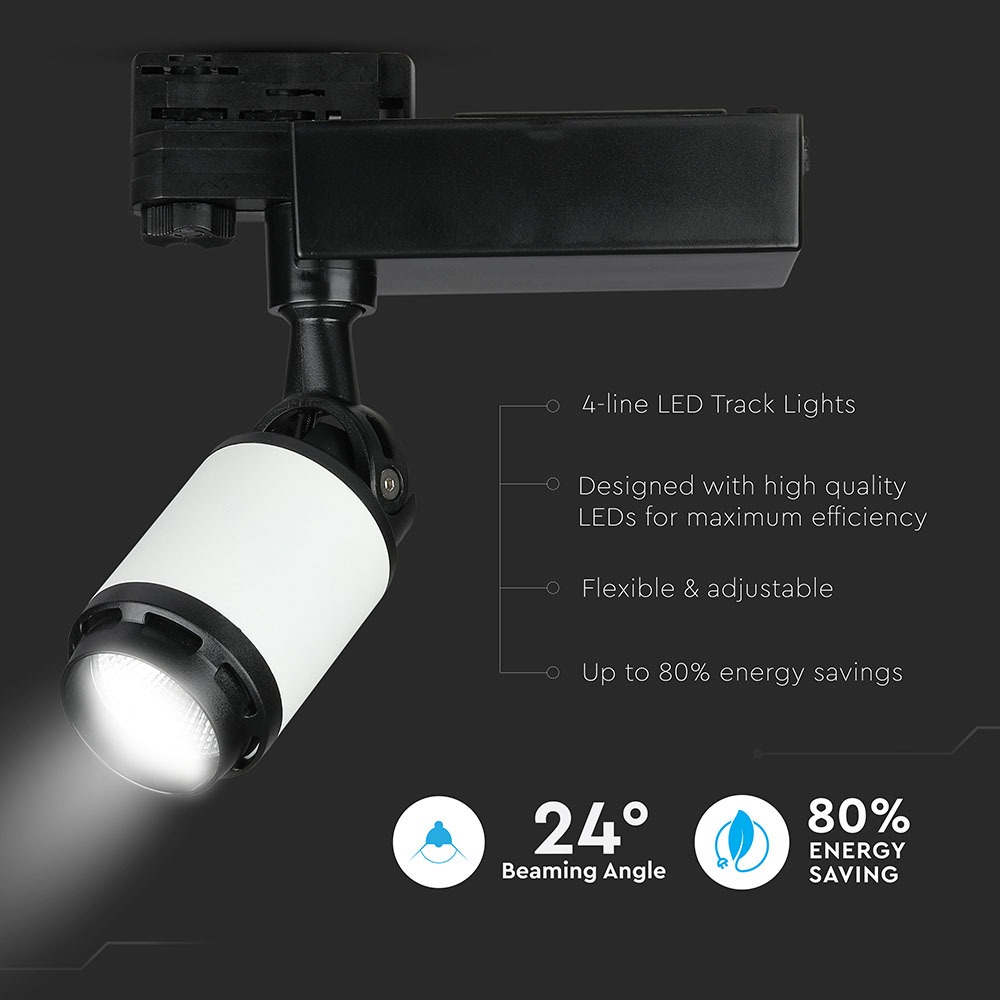 4-line LED Track Lights

Designed with high quality LEDs for maximum efficiency

Flexible & adjustable

Up to 80% energy savings

24°
Beaming Angle

80%
ENERGY
SAVING