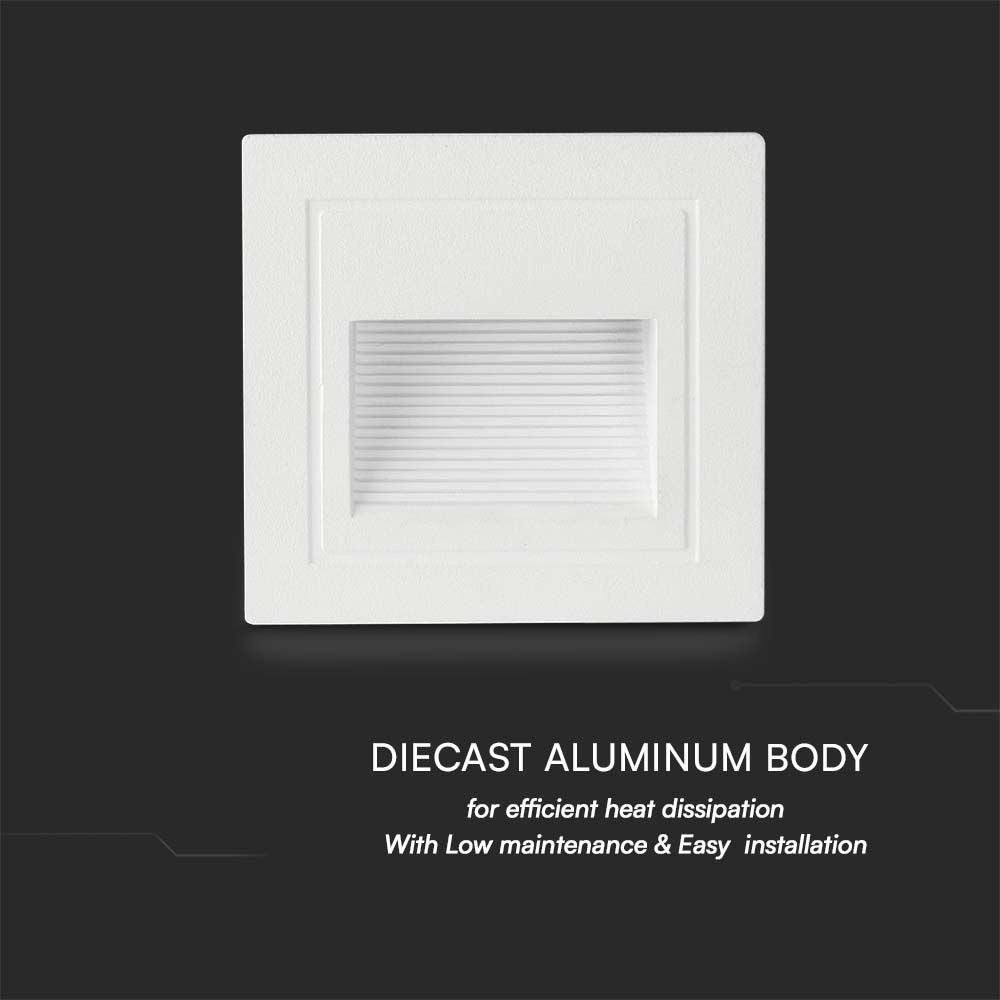 DIECAST ALUMINUM BODY

for efficient heat dissipation
With Low maintenance & Easy installation