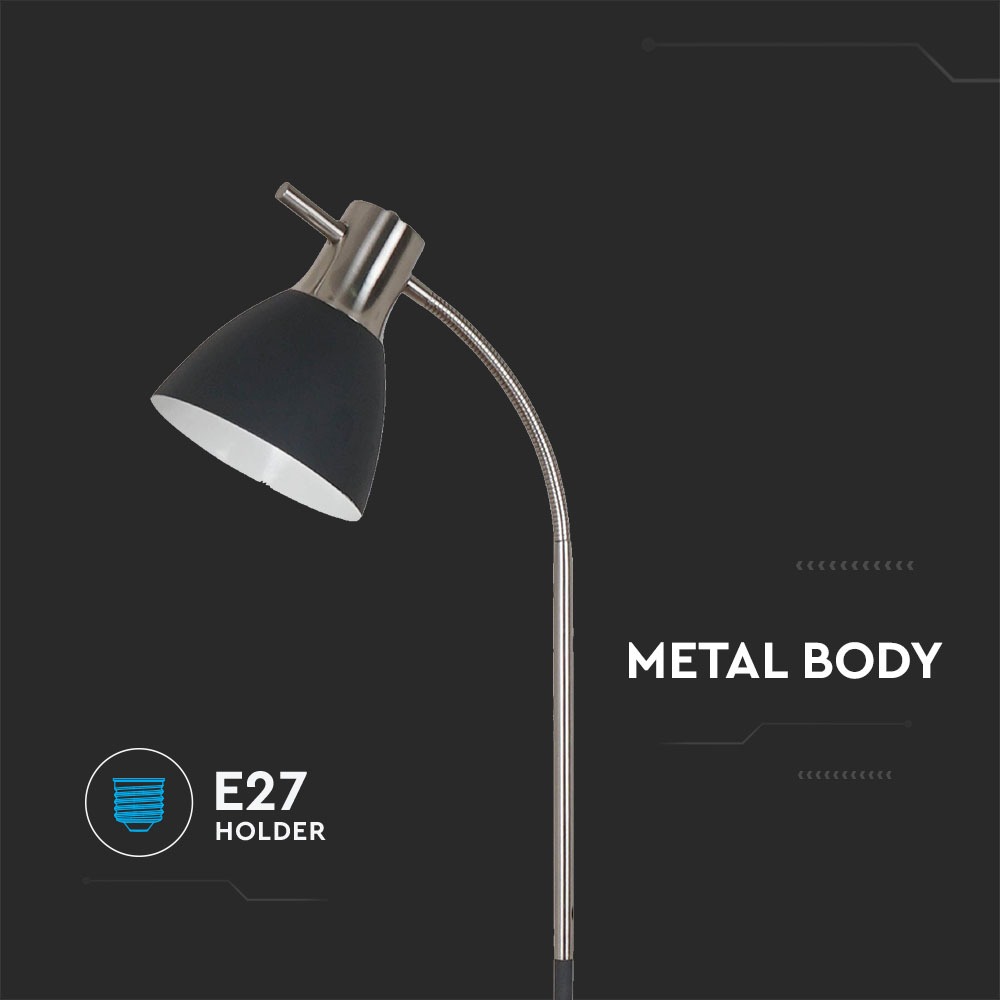 METAL BODY

E27
HOLDER