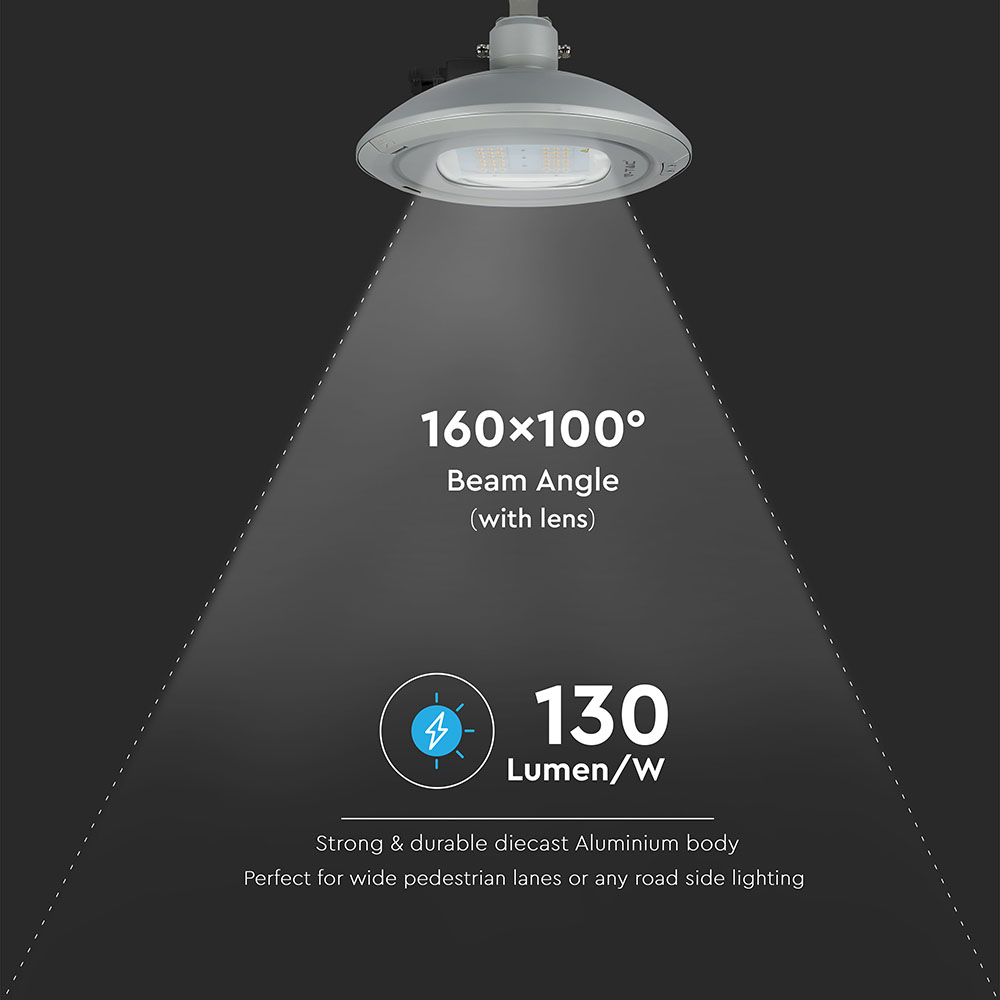 160×100°
Beam Angle
(with lens)

130
Lumen/W

Strong & durable diecast Aluminium body
Perfect for wide pedestrian lanes or any road side lighting