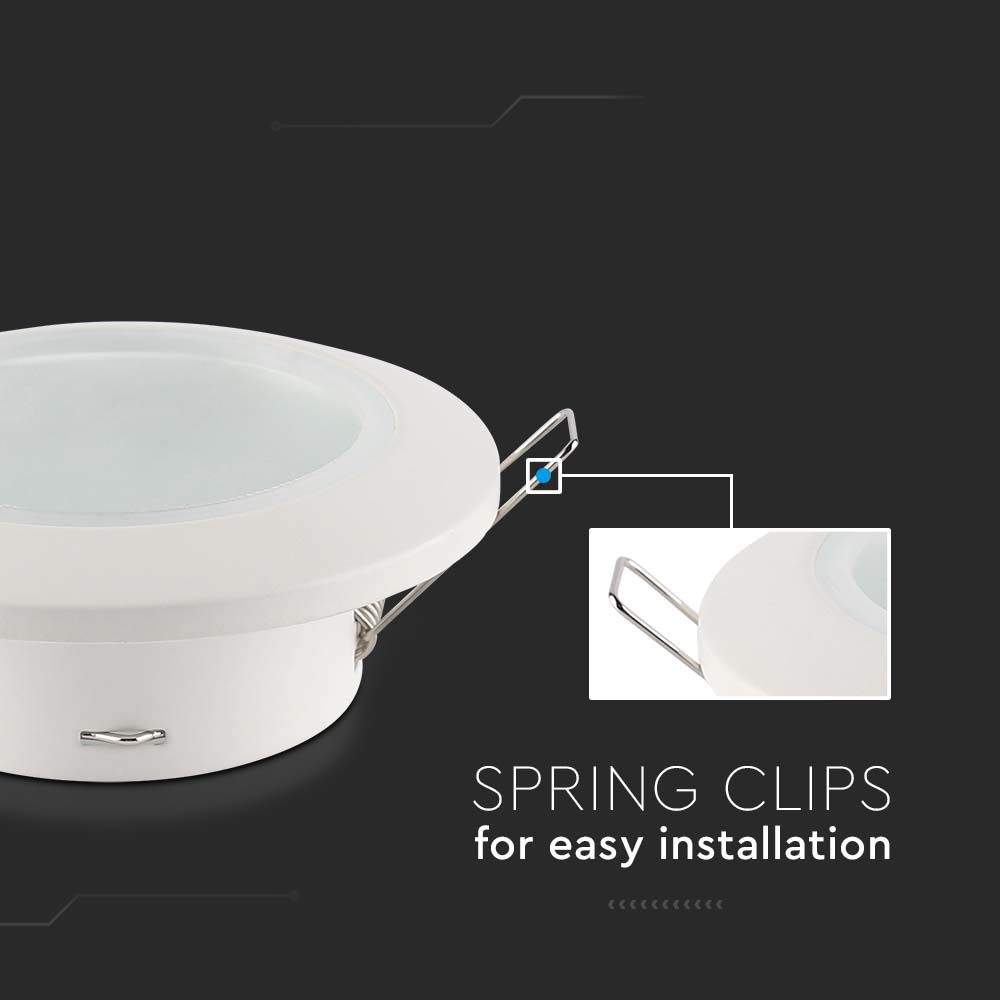 SPRING CLIPS
for easy installation