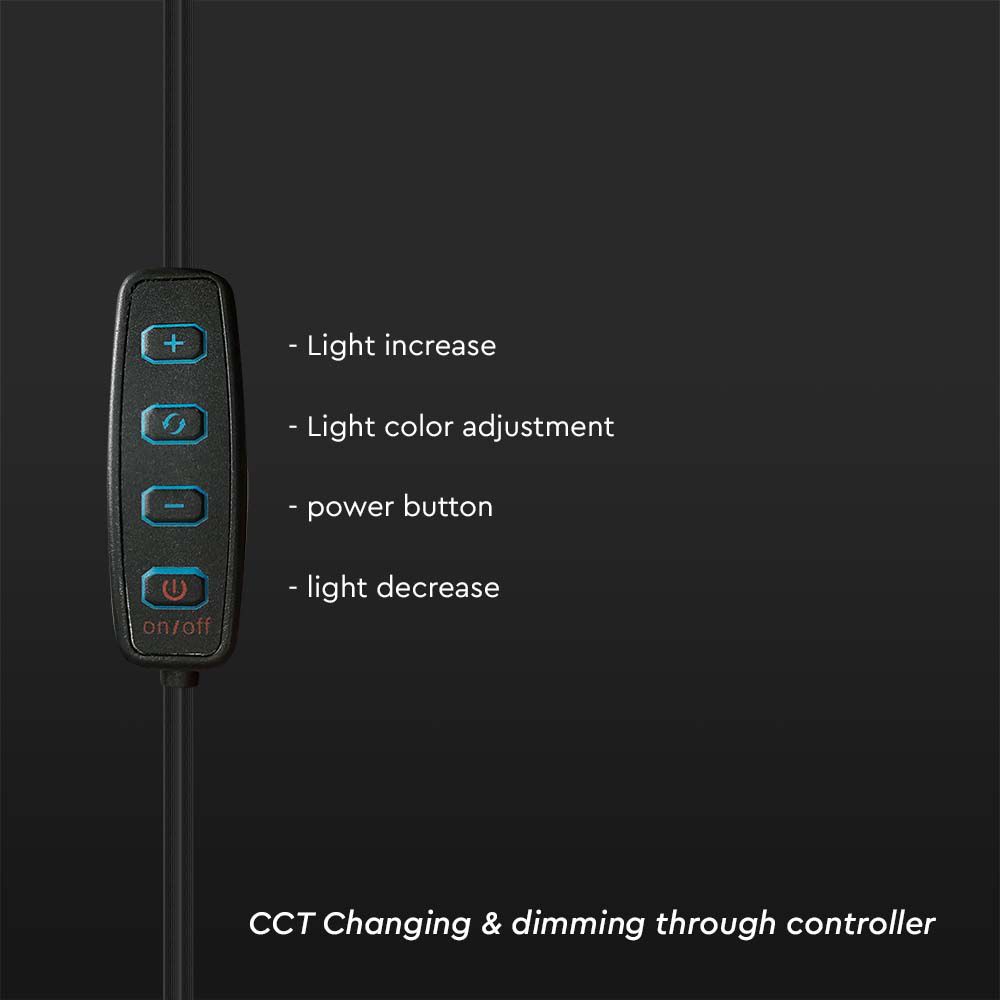 +

−

on/off

- Light increase

- Light color adjustment

- power button

- light decrease

CCT Changing & dimming through controller