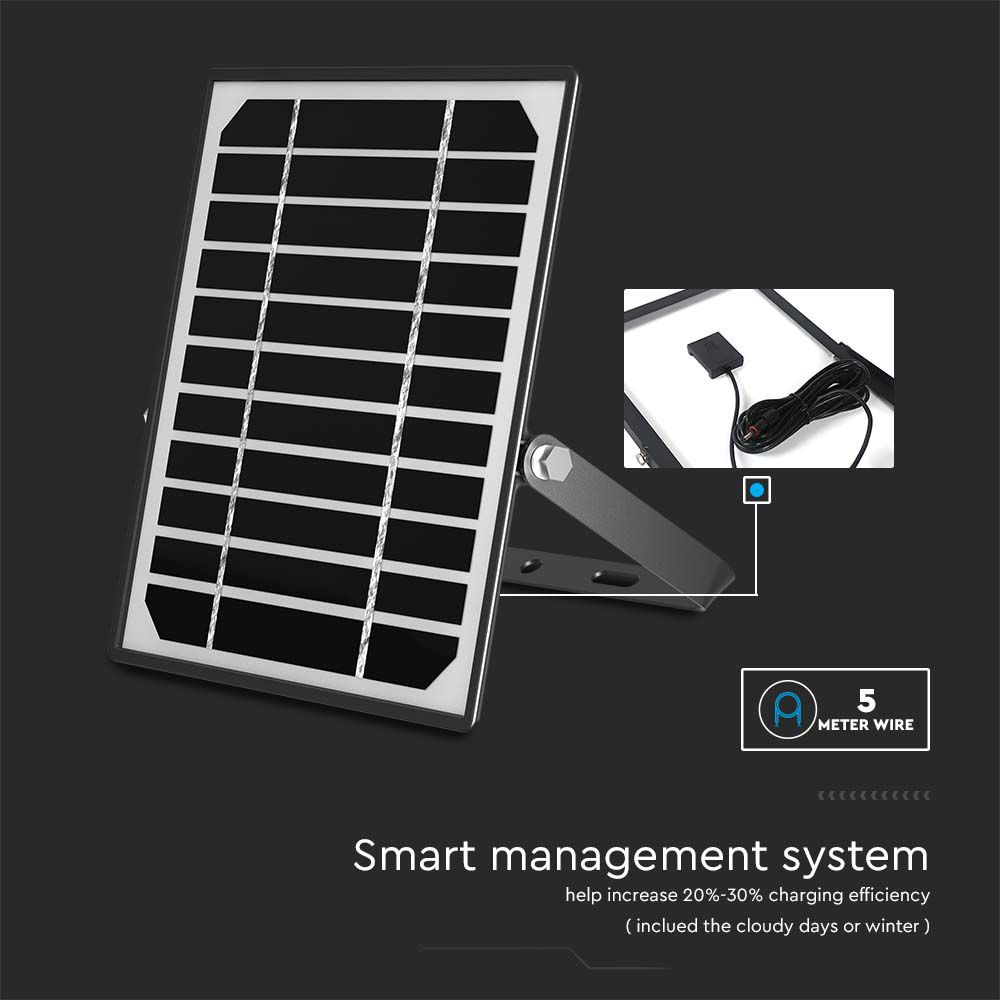 5
METER WIRE

Smart management system

help increase 20%-30% charging efficiency

( inclued the cloudy days or winter )