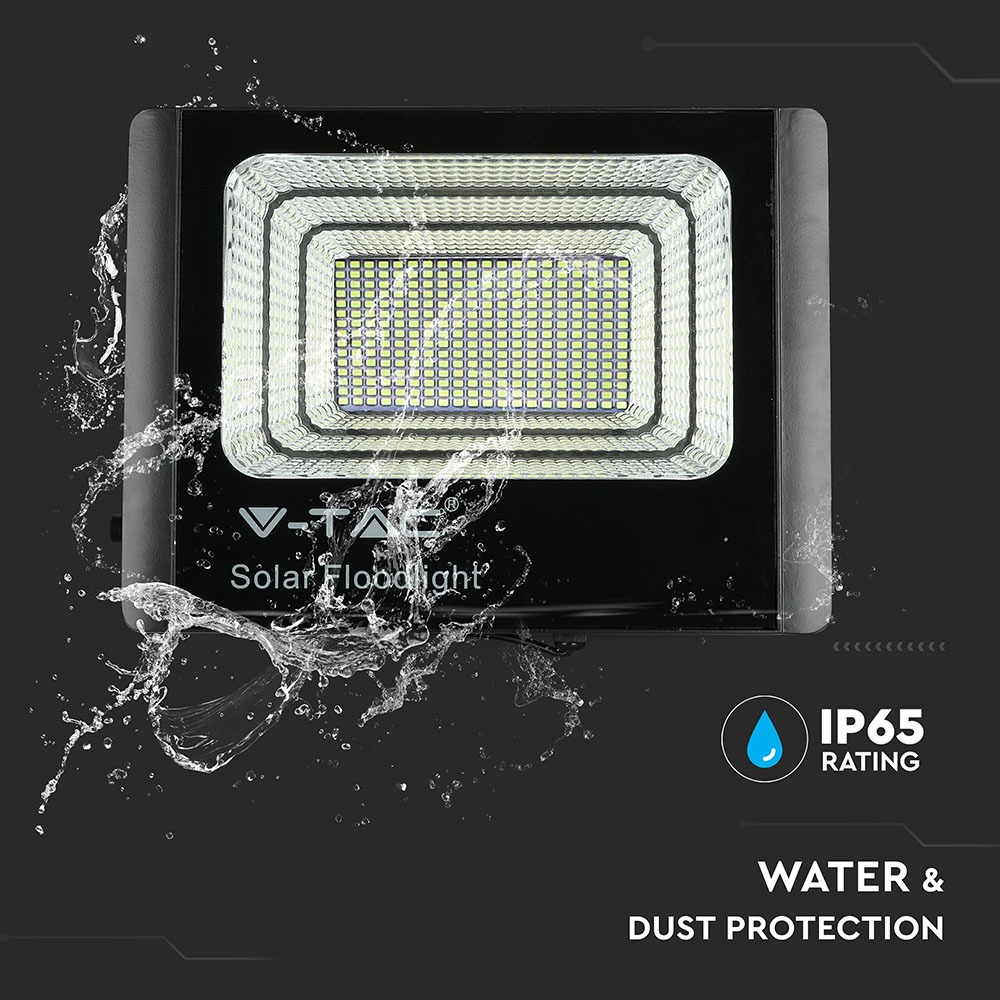 V-TAC®
Solar Floodlight

IP65
RATING

WATER &
DUST PROTECTION