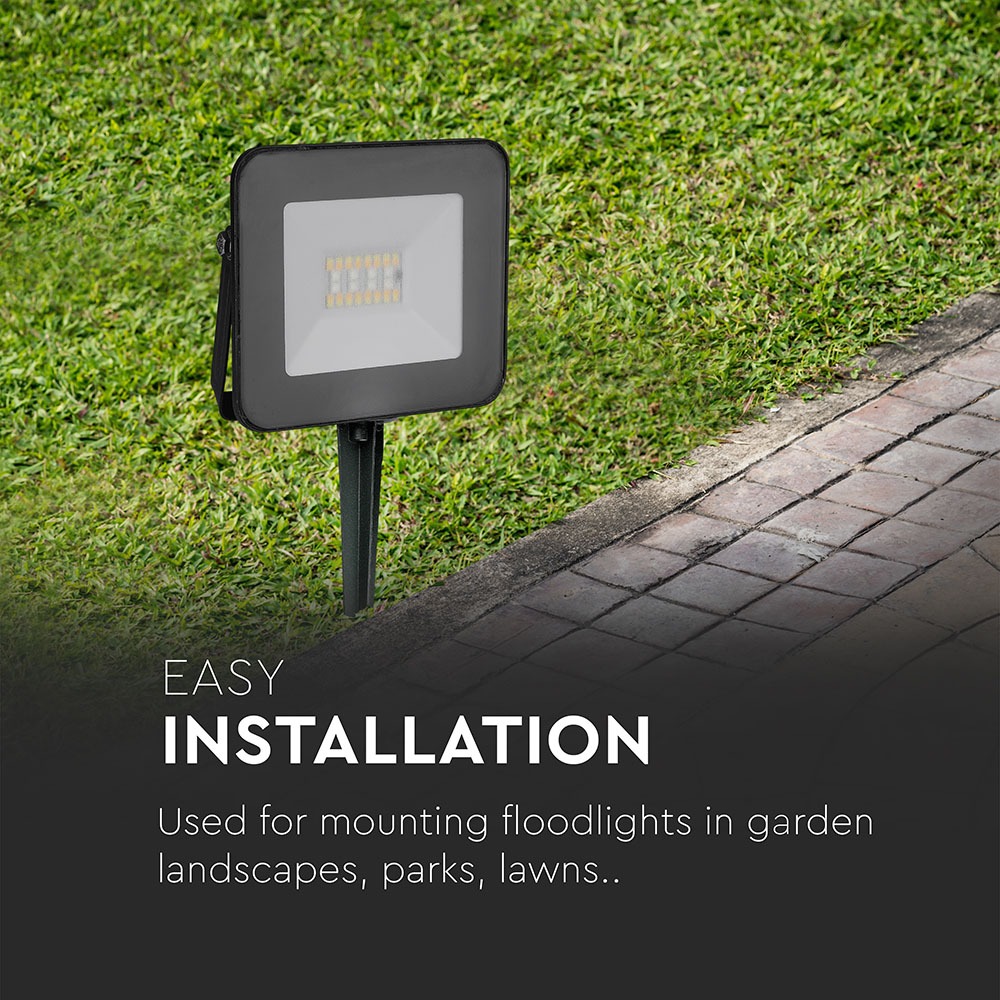 EASY
INSTALLATION

Used for mounting floodlights in garden landscapes, parks, lawns..