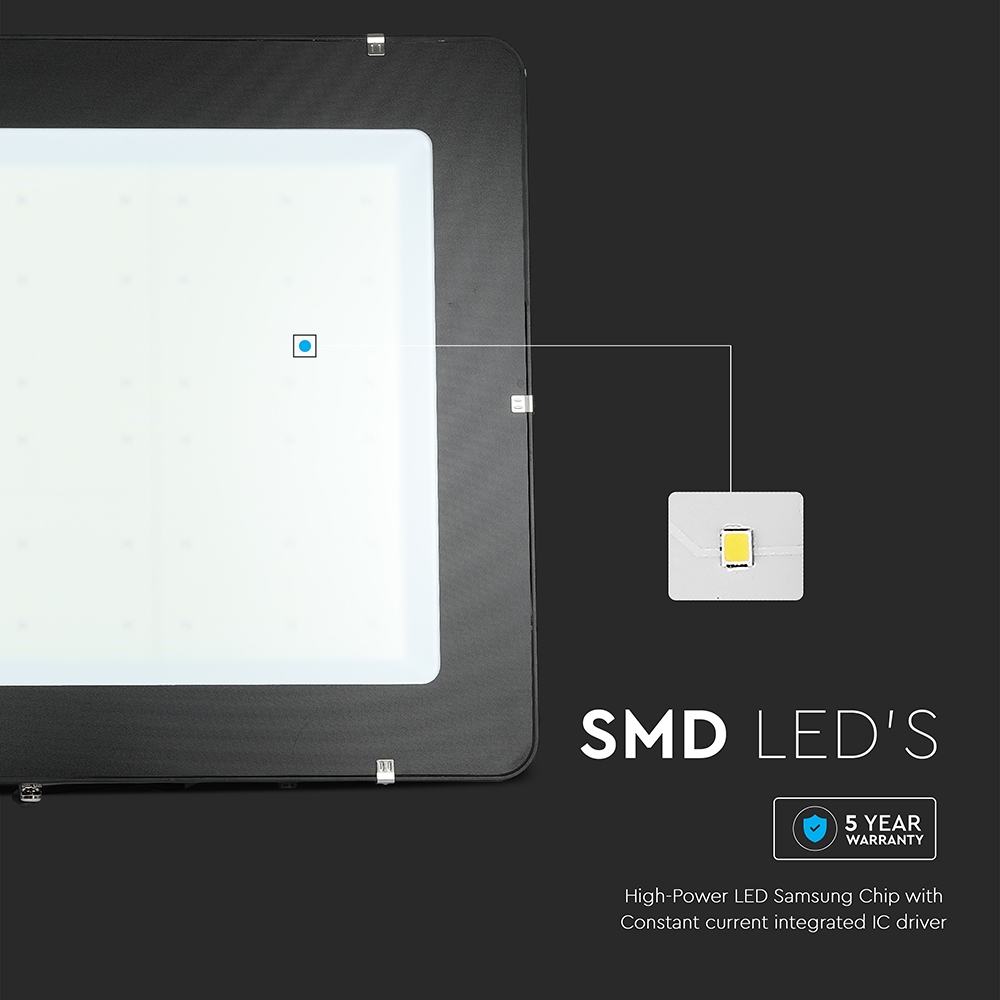 SMD LED'S

5 YEAR
WARRANTY

High-Power LED Samsung Chip with Constant current integrated IC driver