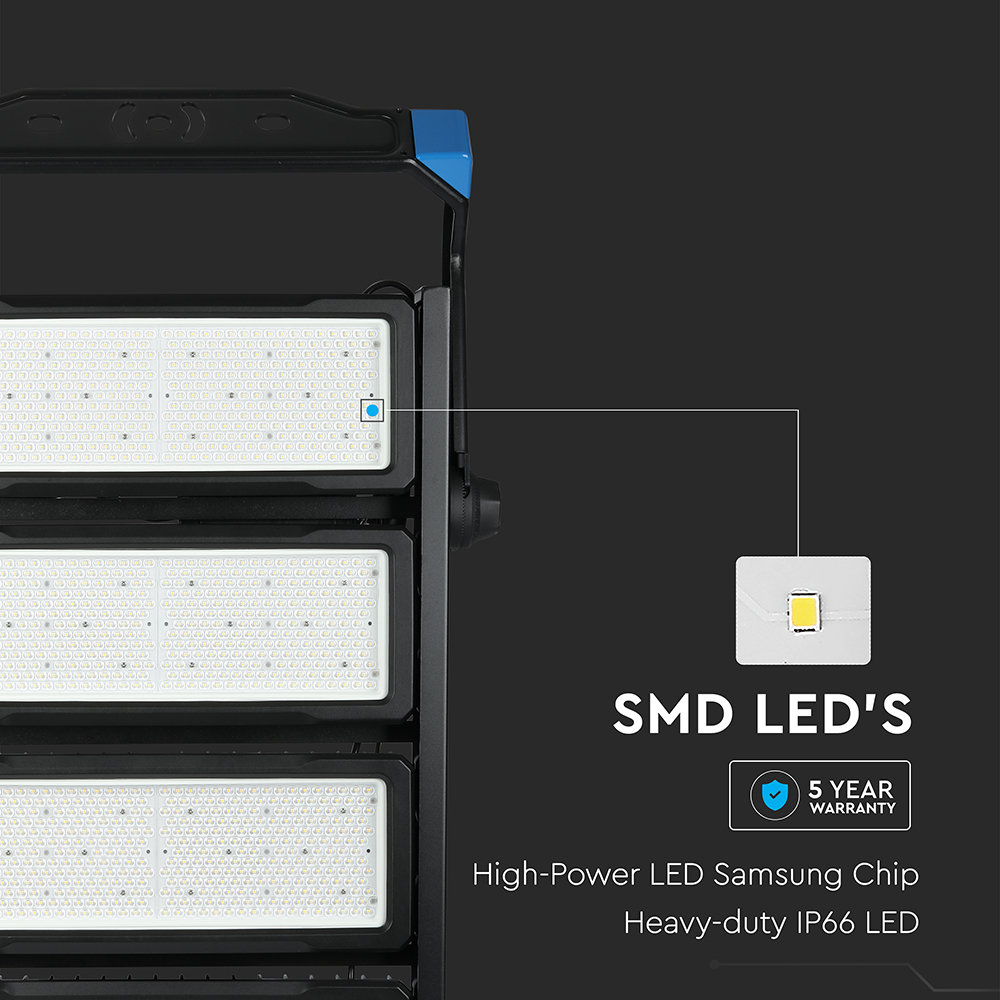 SMD LED'S

5 YEAR
WARRANTY

High-Power LED Samsung Chip
Heavy-duty IP66 LED