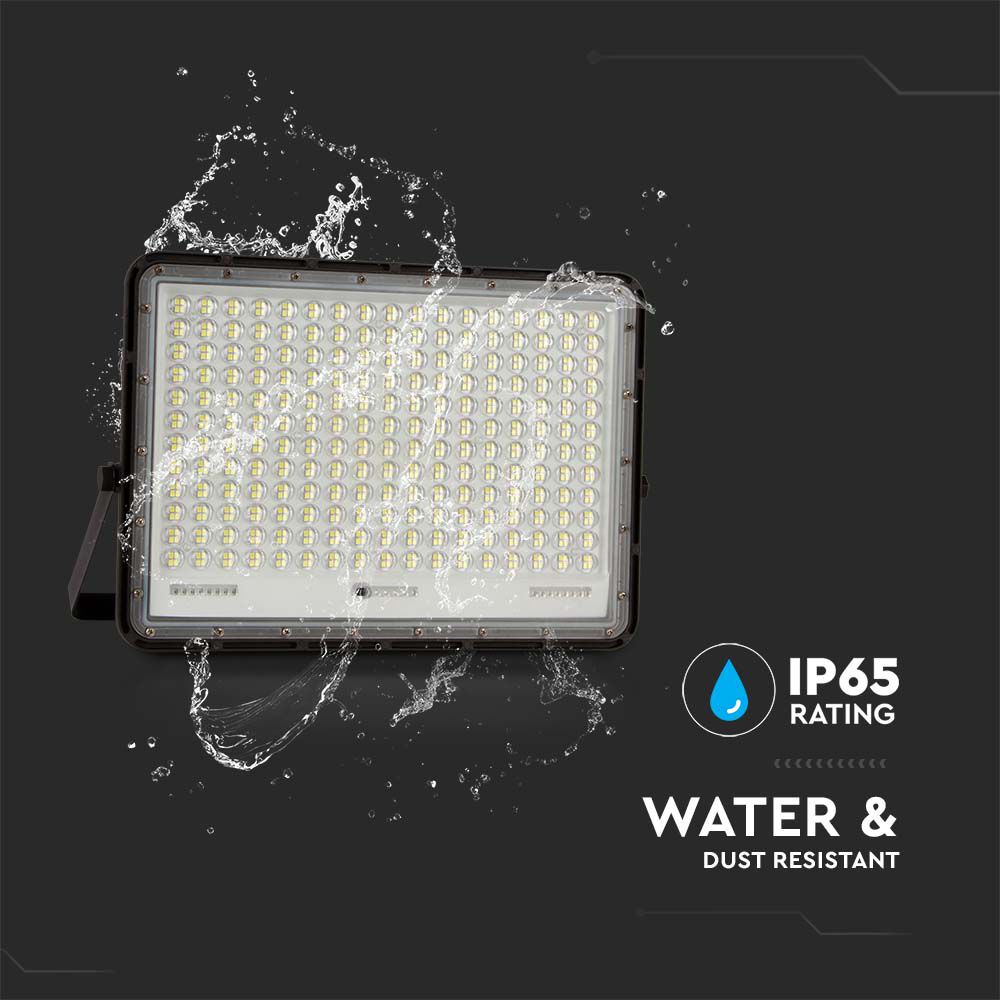 IP65
RATING

WATER &
DUST RESISTANT