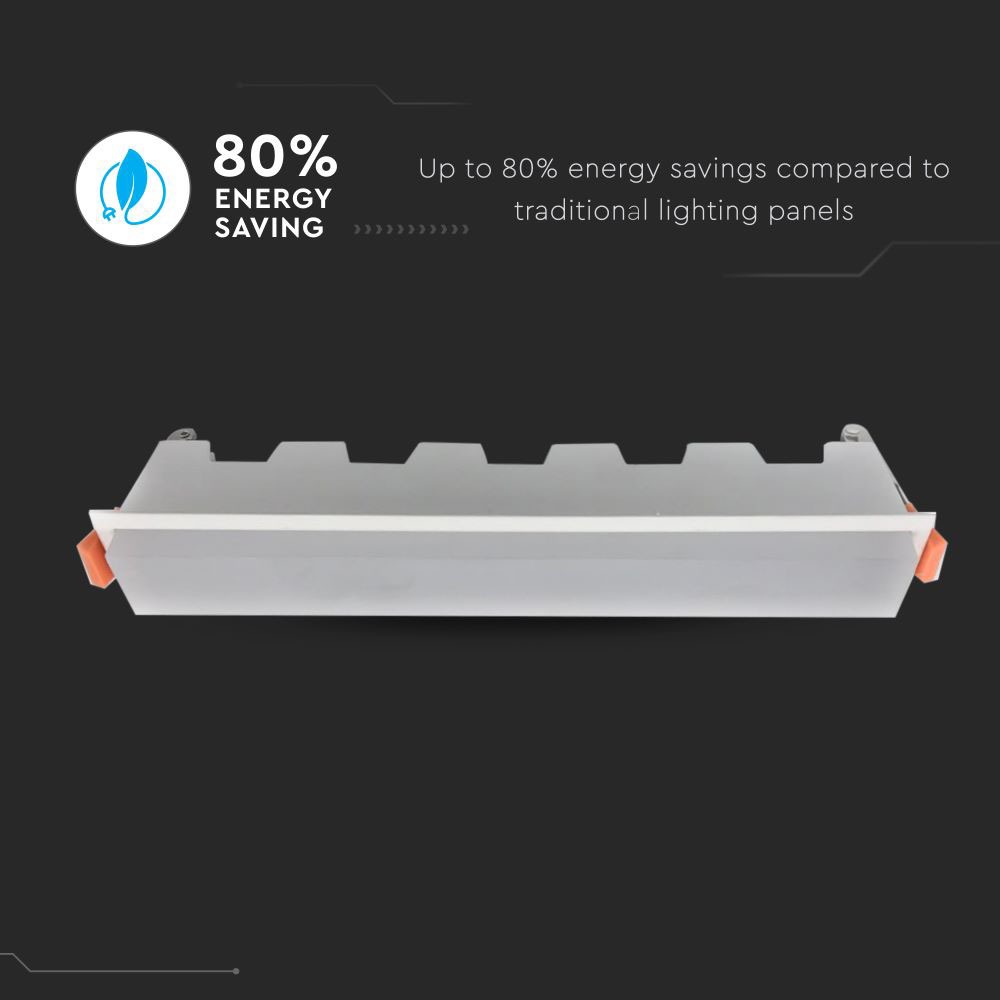 80%
ENERGY
SAVING

Up to 80% energy savings compared to traditional lighting panels