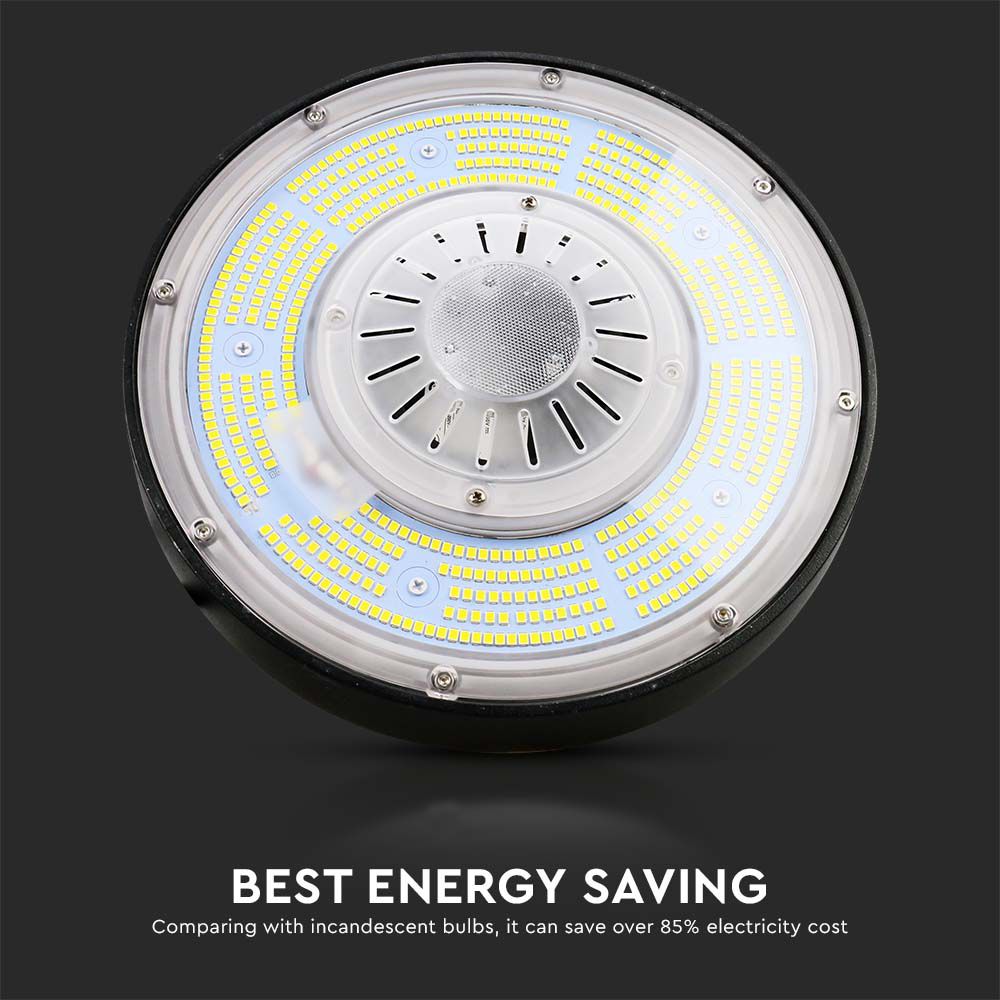 BEST ENERGY SAVING

Comparing with incandescent bulbs, it can save over 85% electricity cost