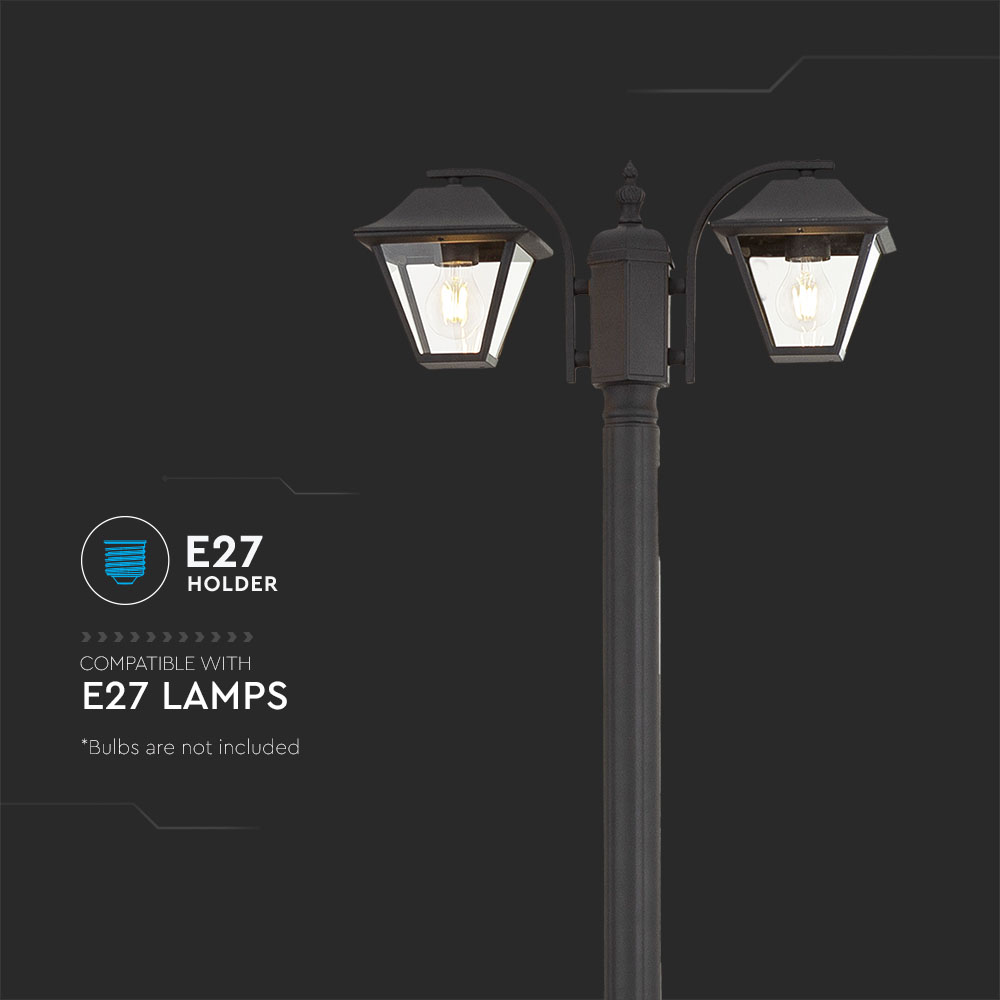 E27
HOLDER

COMPATIBLE WITH
E27 LAMPS

*Bulbs are not included