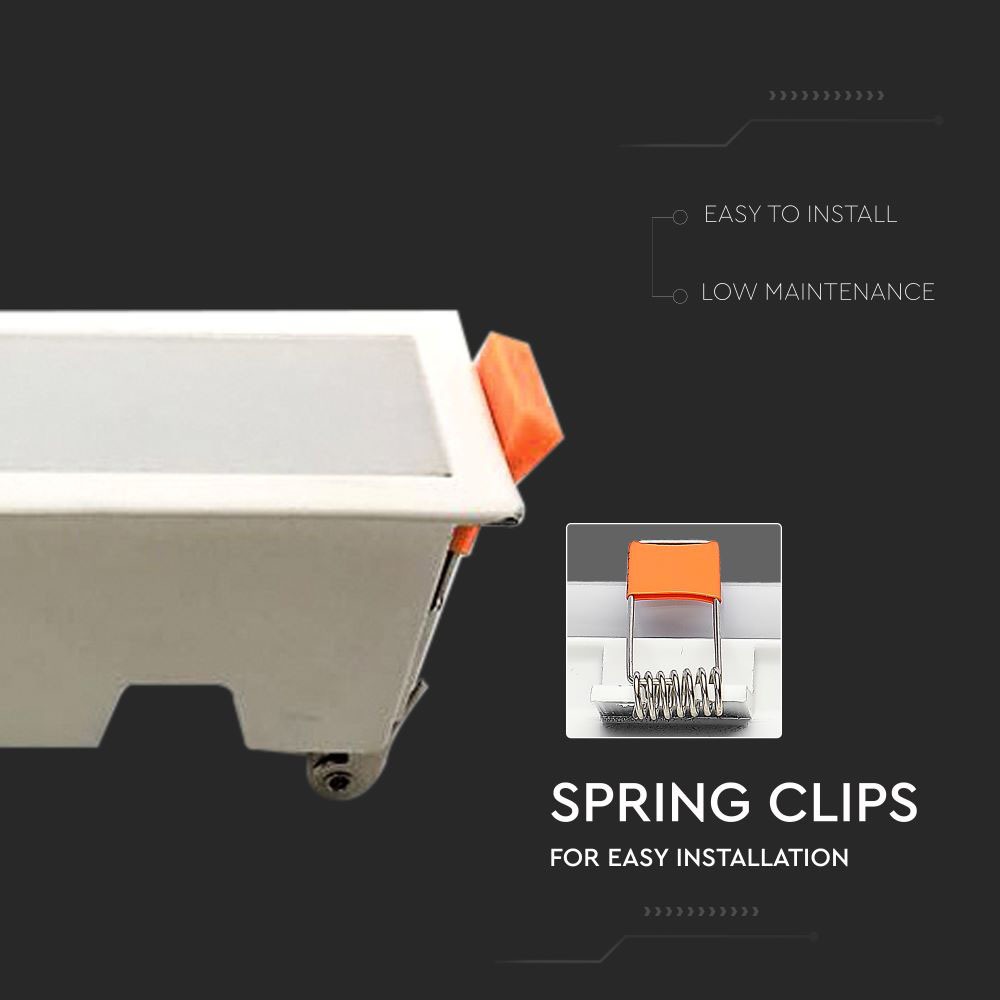 EASY TO INSTALL

LOW MAINTENANCE

SPRING CLIPS

FOR EASY INSTALLATION