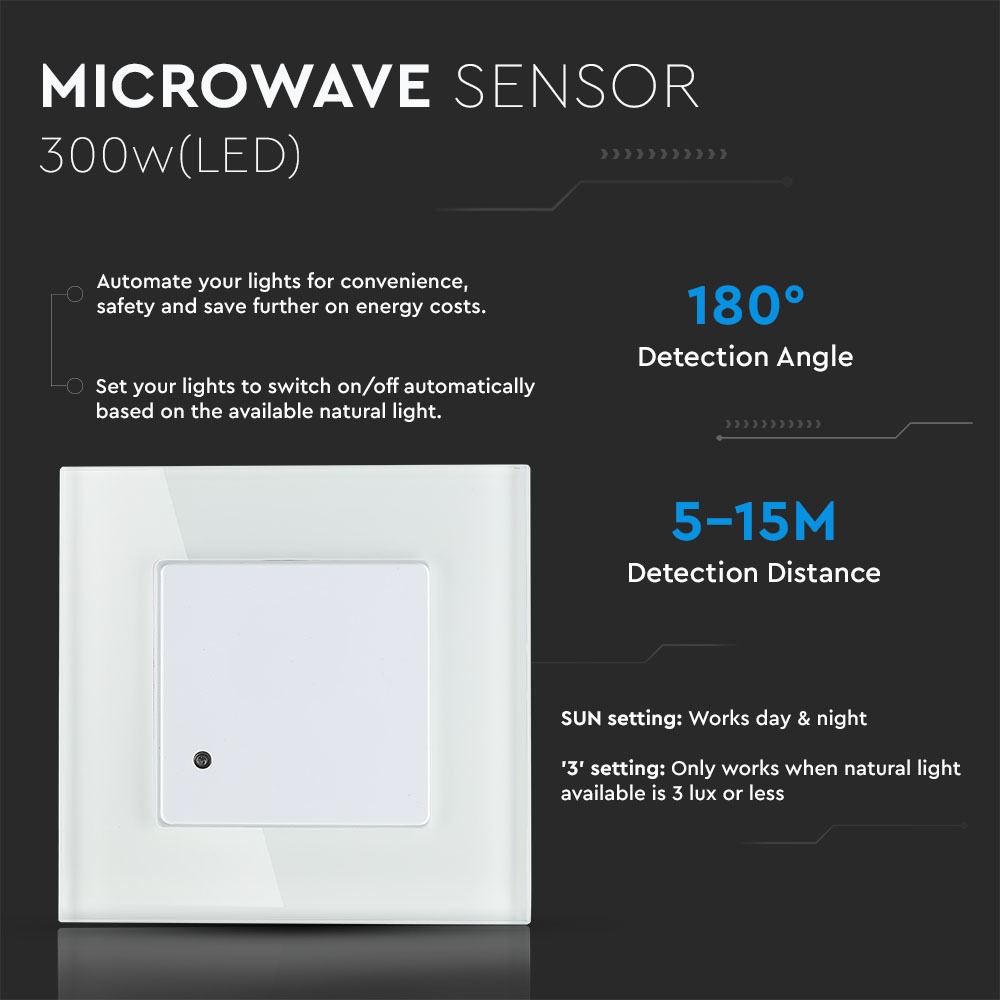 MICROWAVE SENSOR
300w(LED)

Automate your lights for convenience, safety and save further on energy costs.

Set your lights to switch on/off automatically based on the available natural light.

180°
Detection Angle

5-15M
Detection Distance

SUN setting: Works day & night

'3' setting: Only works when natural light available is 3 lux or less