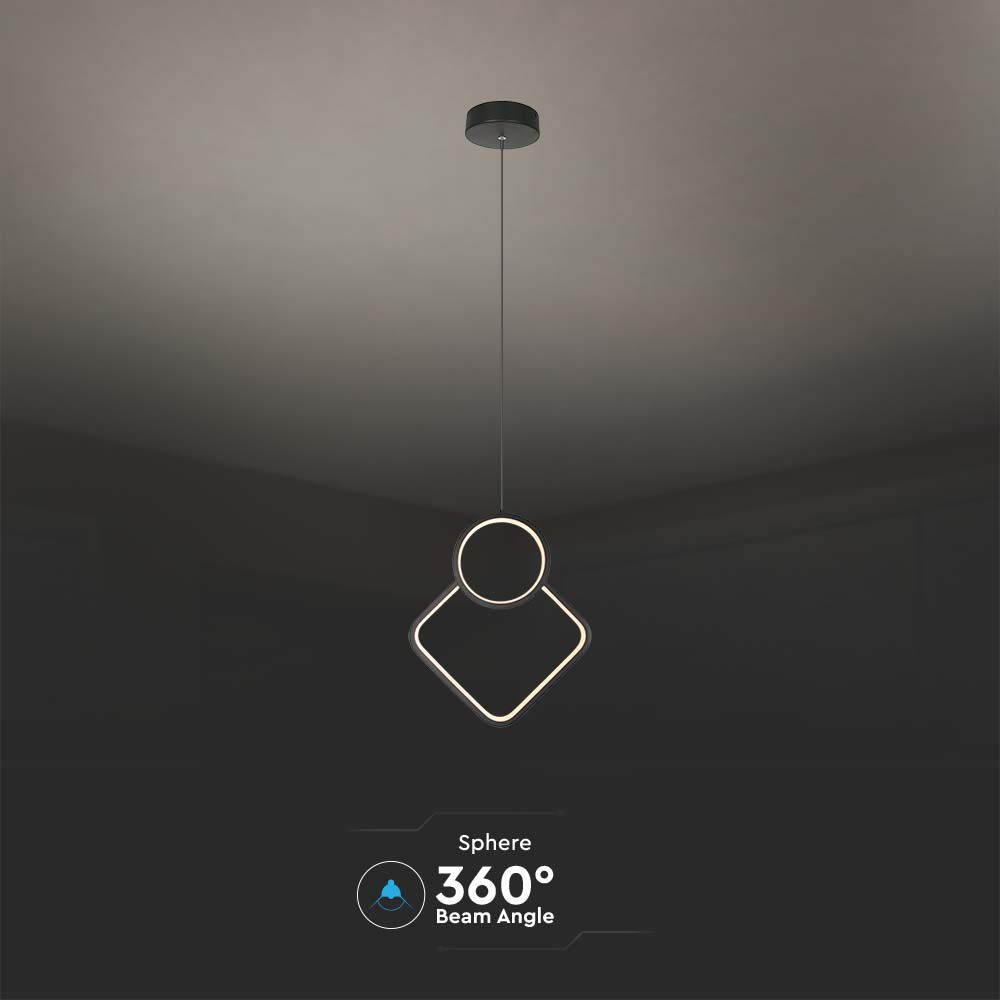 Sphere

360°
Beam Angle