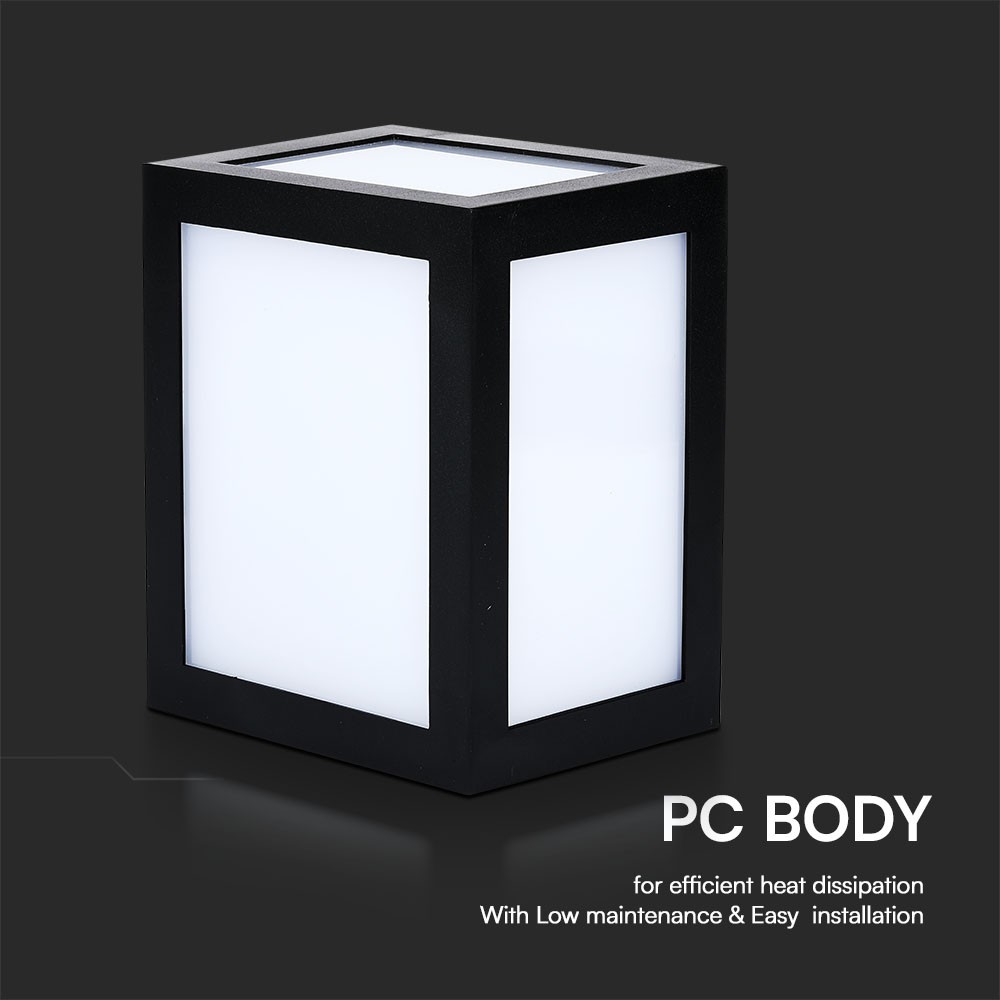 PC BODY

for efficient heat dissipation
With Low maintenance & Easy installation