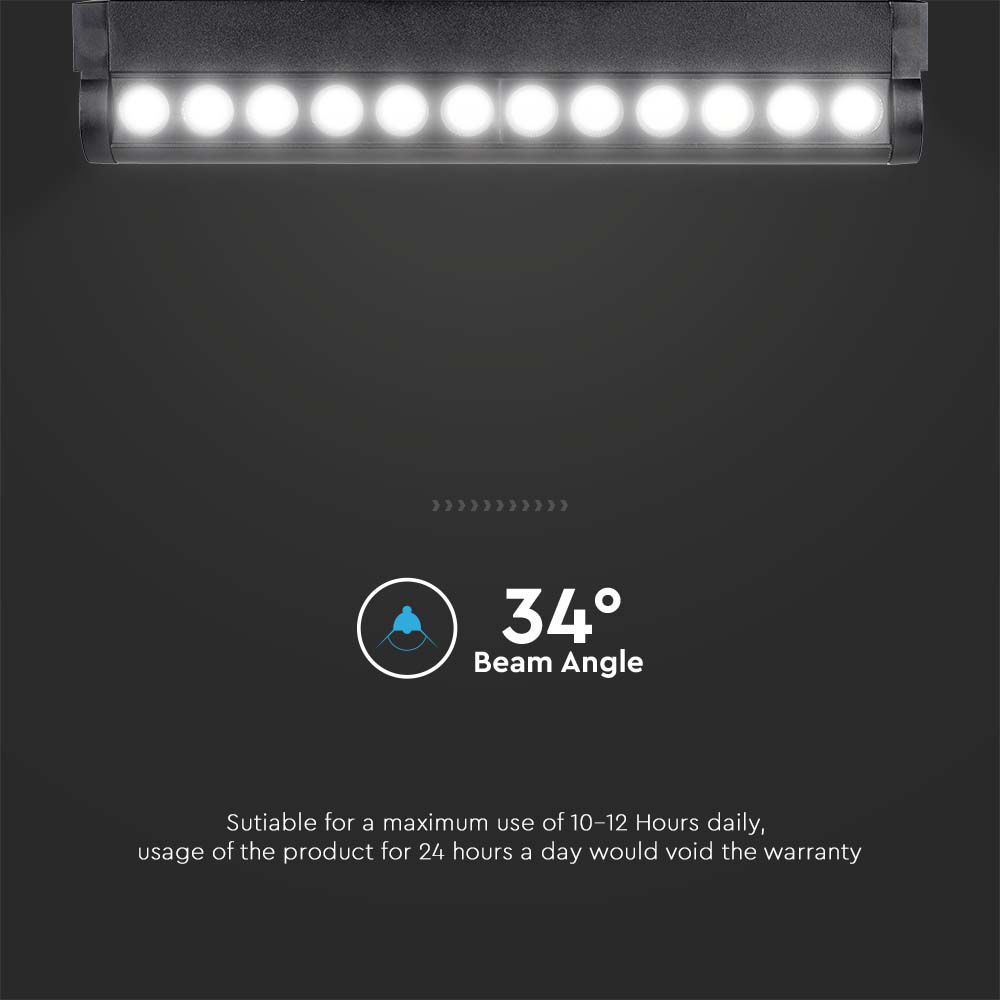 34°
Beam Angle

Sutiable for a maximum use of 10–12 Hours daily, usage of the product for 24 hours a day would void the warranty