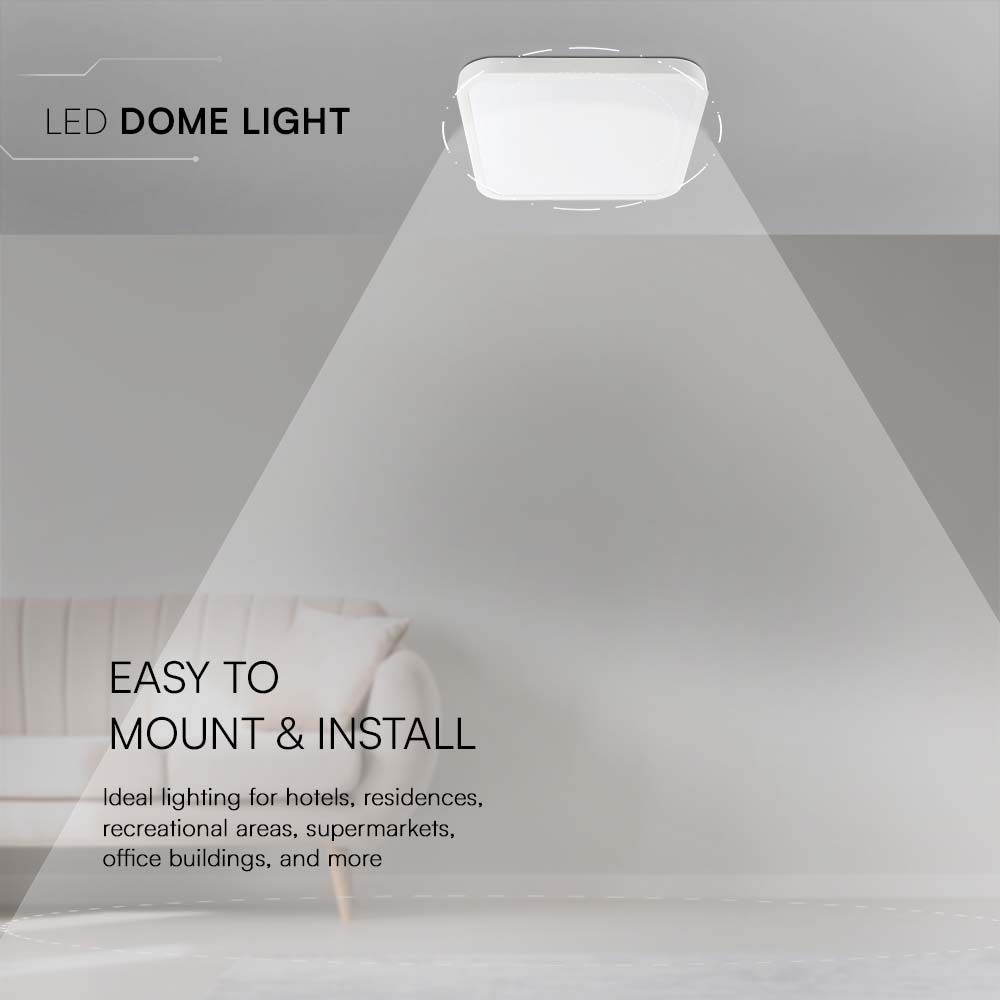 LED DOME LIGHT

EASY TO
MOUNT & INSTALL

Ideal lighting for hotels, residences, recreational areas, supermarkets, office buildings, and more