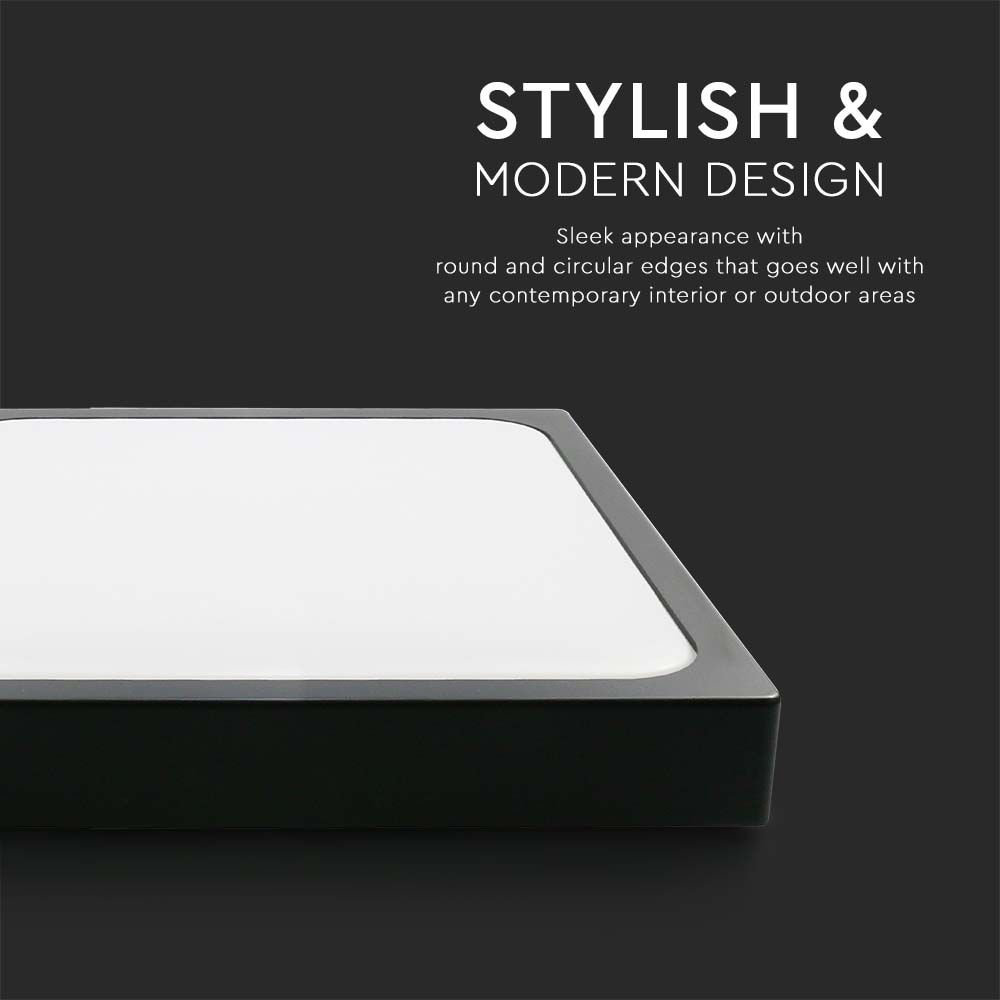 STYLISH &
MODERN DESIGN

Sleek appearance with round and circular edges that goes well with any contemporary interior or outdoor areas