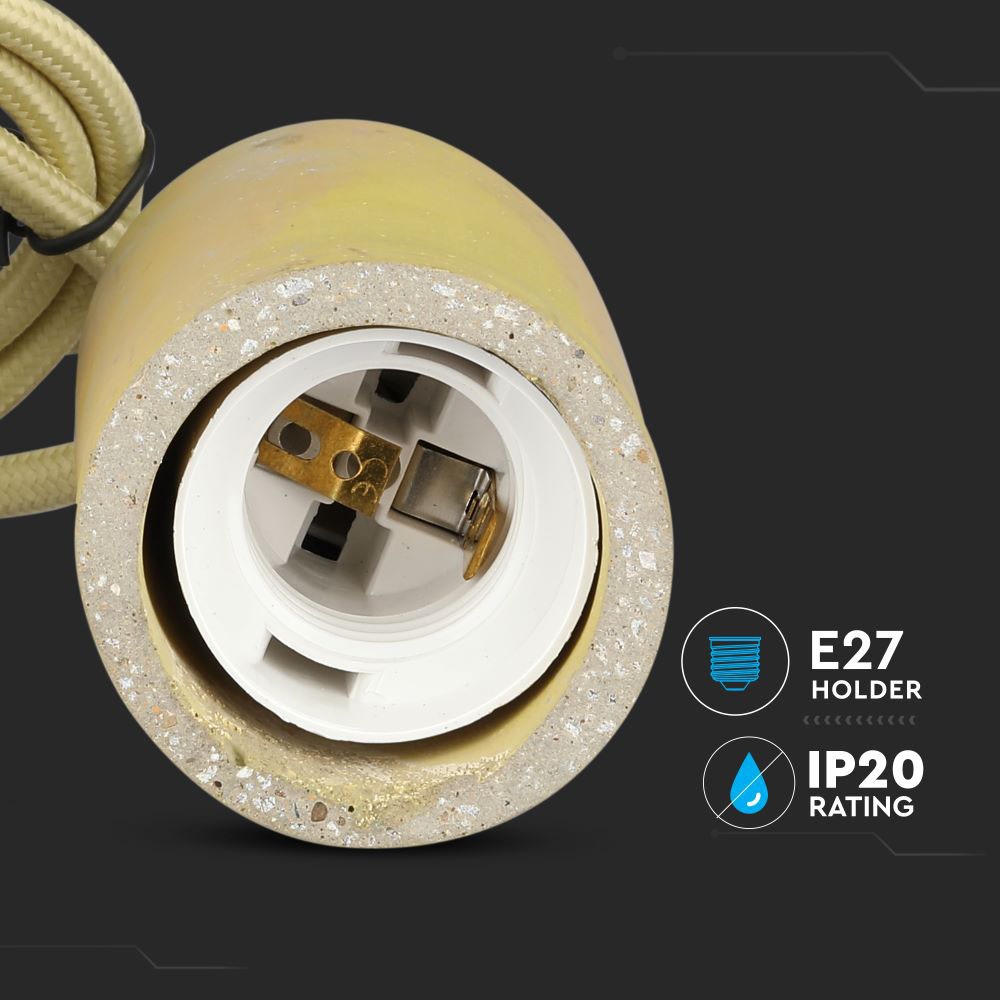 E27
HOLDER

IP20
RATING